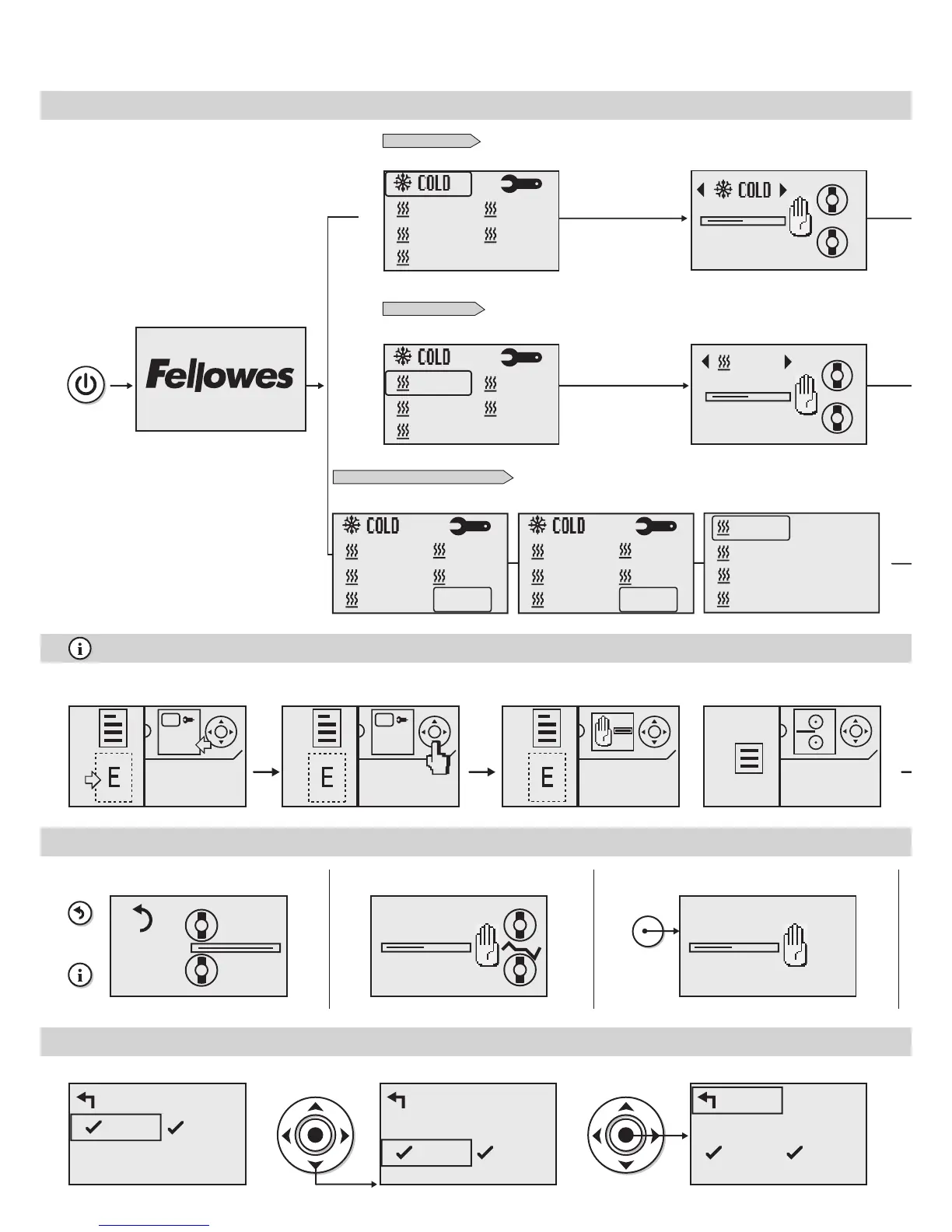 COLD

COLD

Fellowes

COLD

COLD

COLD

COLD

E

E

E