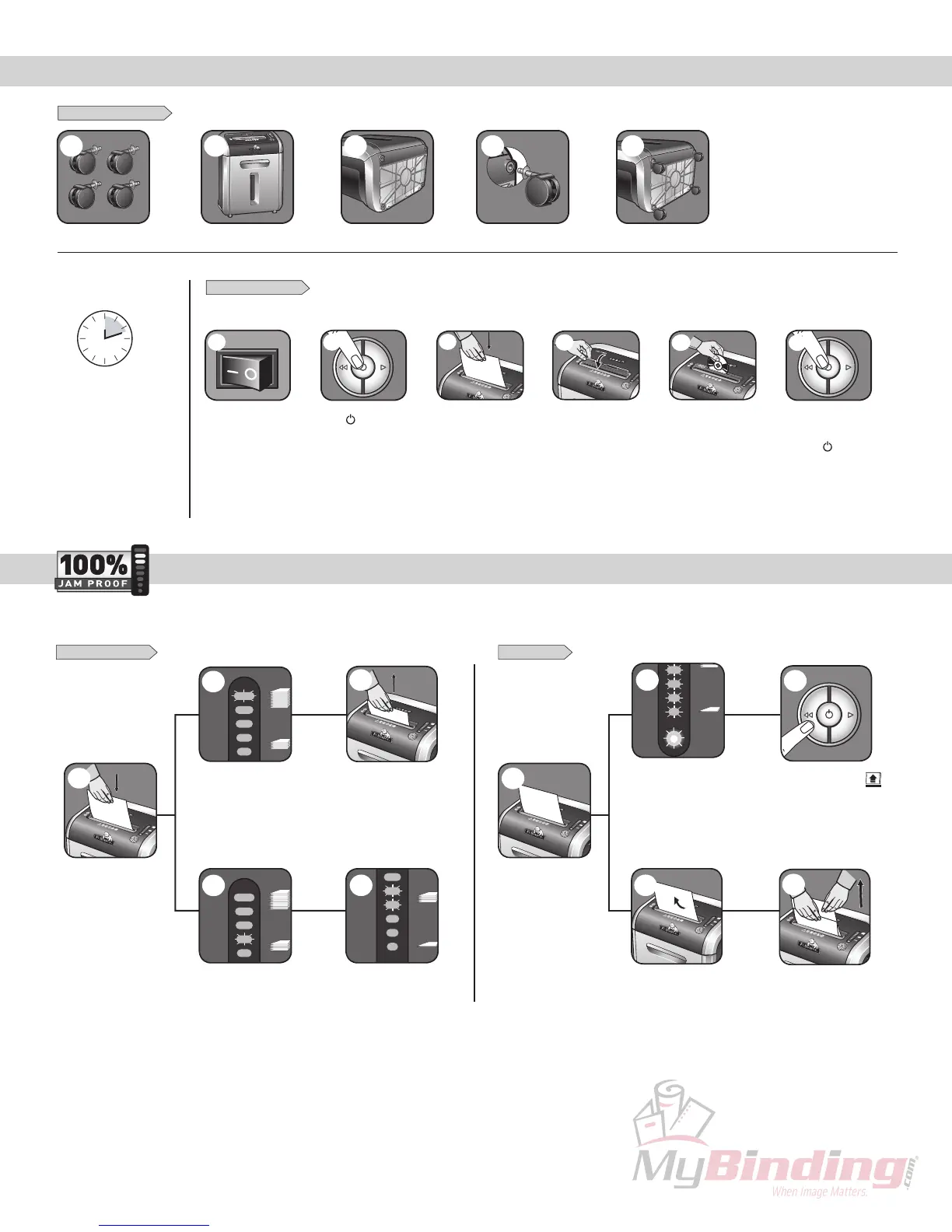 100%
JAM PROOF

MyBinding.com
When Image Matters.