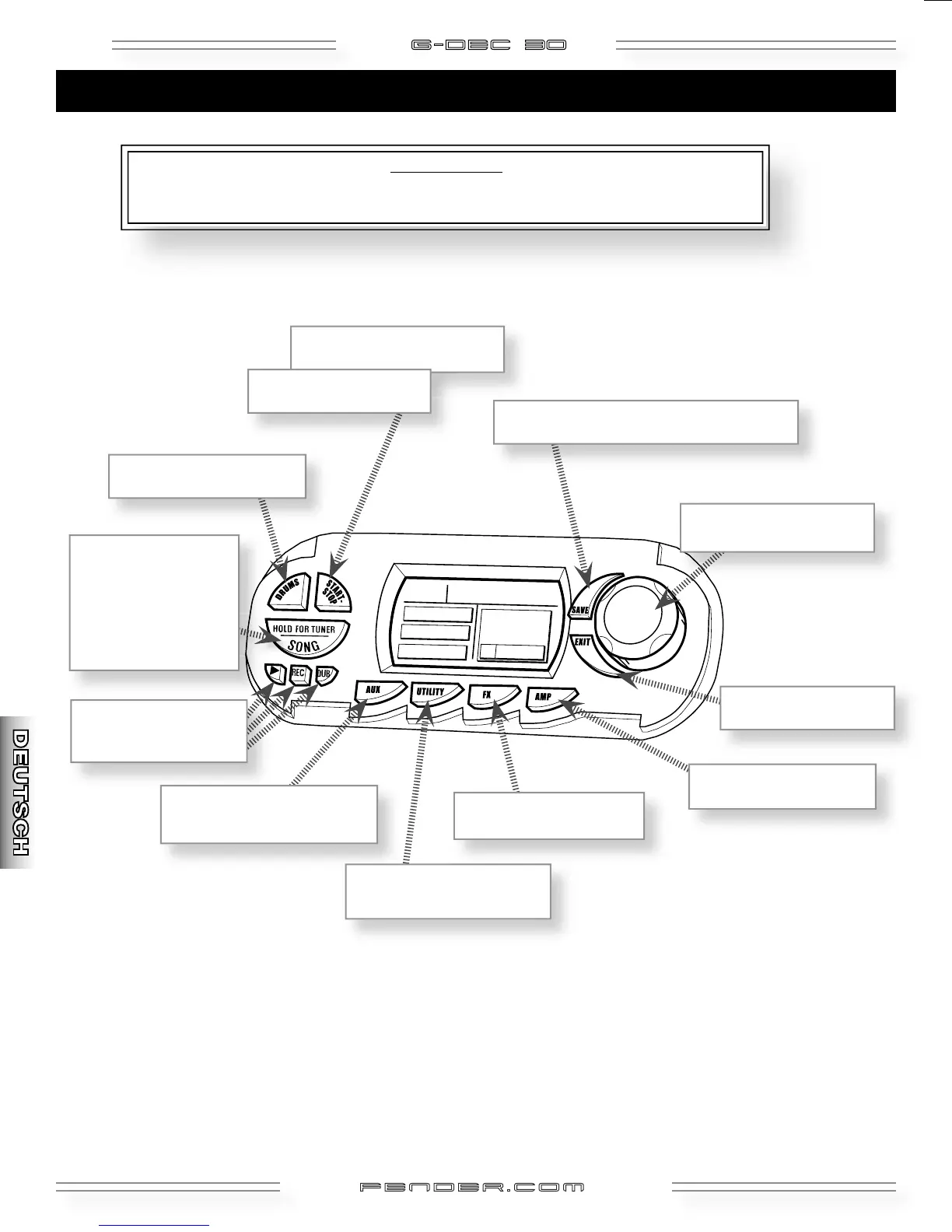 G-DEC 30

DEUTSCH

DRUMS

START-STOP

HOLD FOR TUNER

SONG

REC

DUB

AUX

UTILITY

FX

AMP

SAVE

EXIT

FENDER.COM