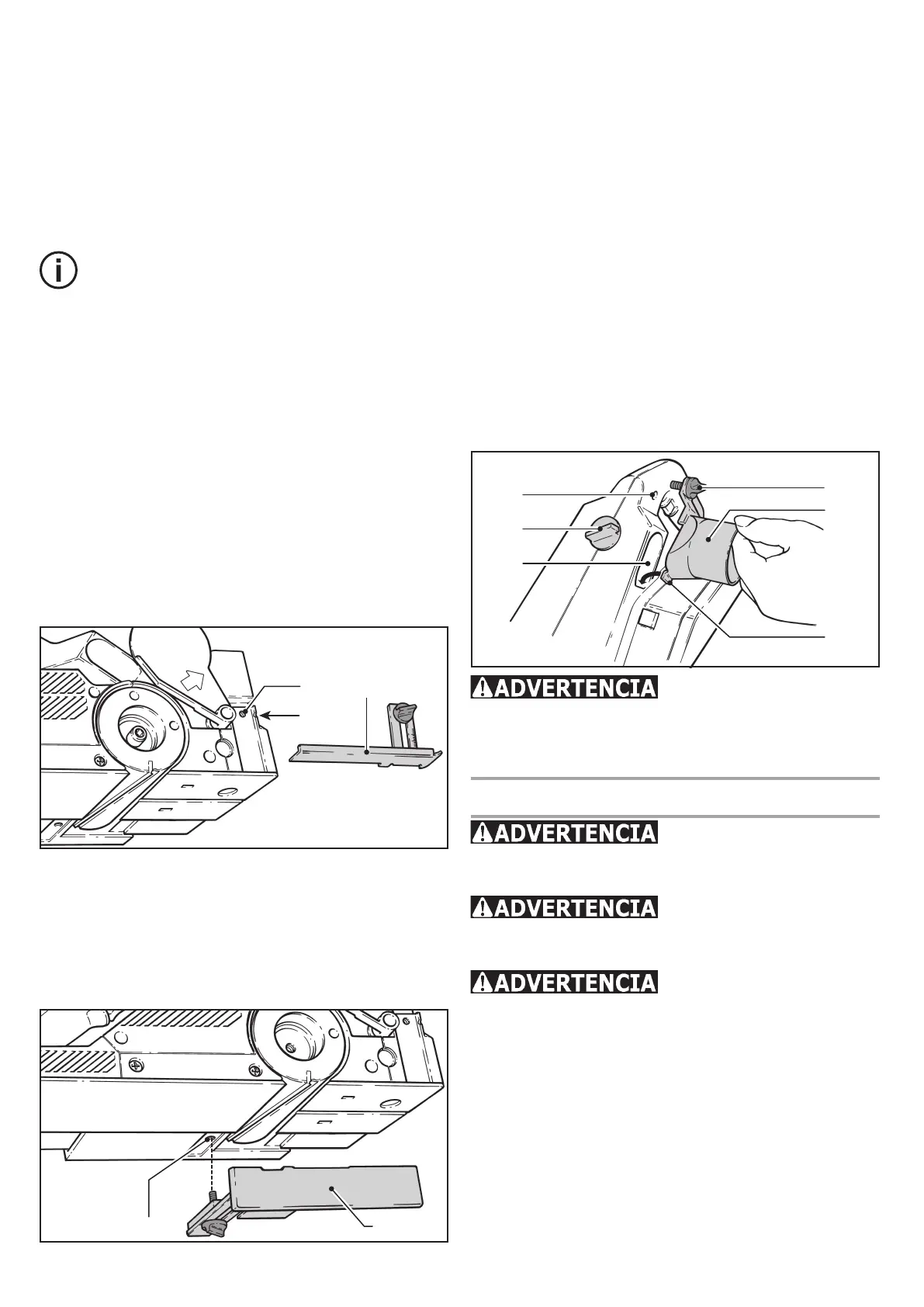 ADVERTENCIA

ADVERTENCIA

ADVERTENCIA

ADVERTENCIA