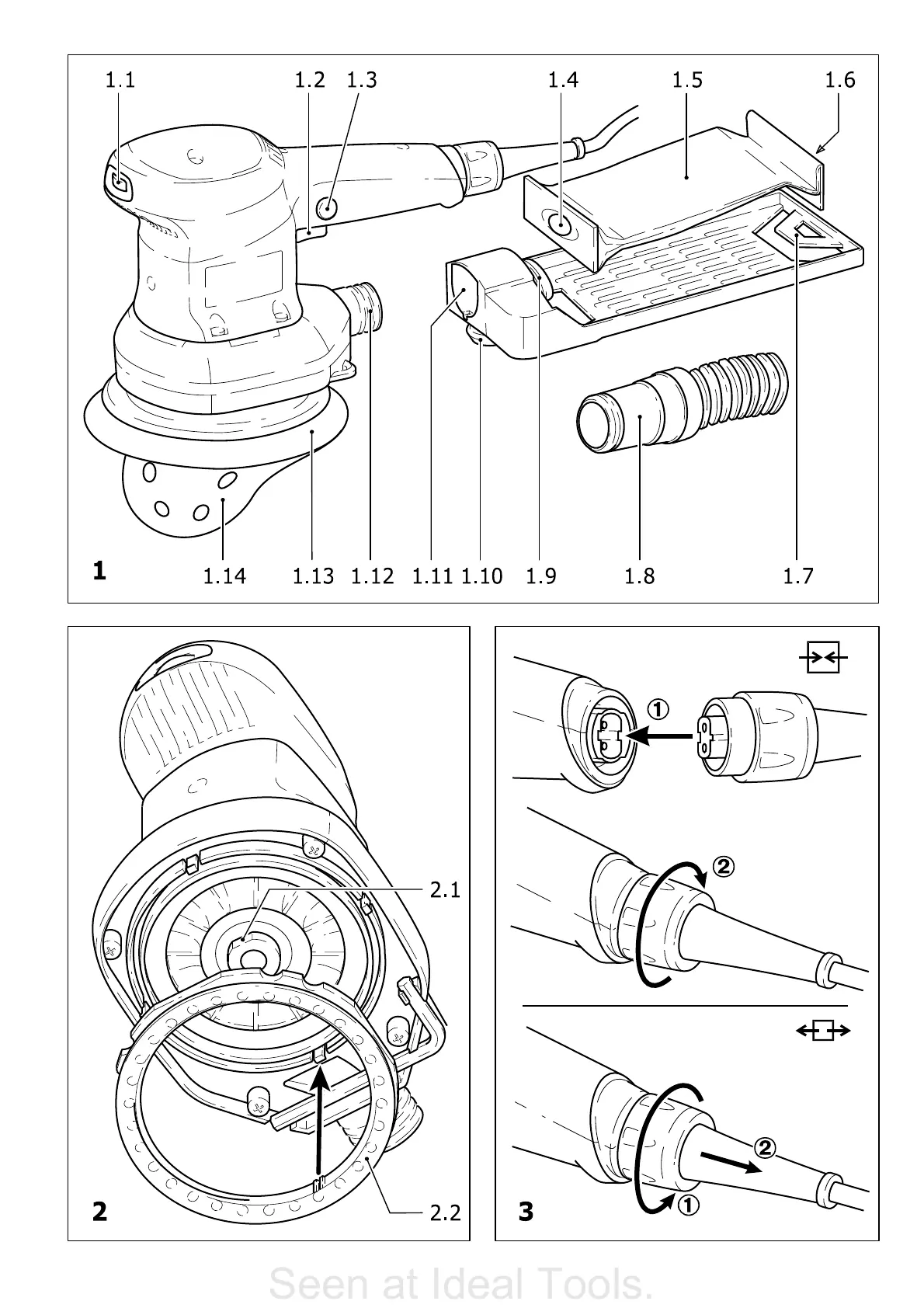 1.1 1.2 1.3 1.4 1.5 1.6

1

1.14 1.13 1.12 1.11 1.10 1.9 1.8 1.7

2.1

2

2.2

①

②

②

3

①

Seen at Ideal Tools.