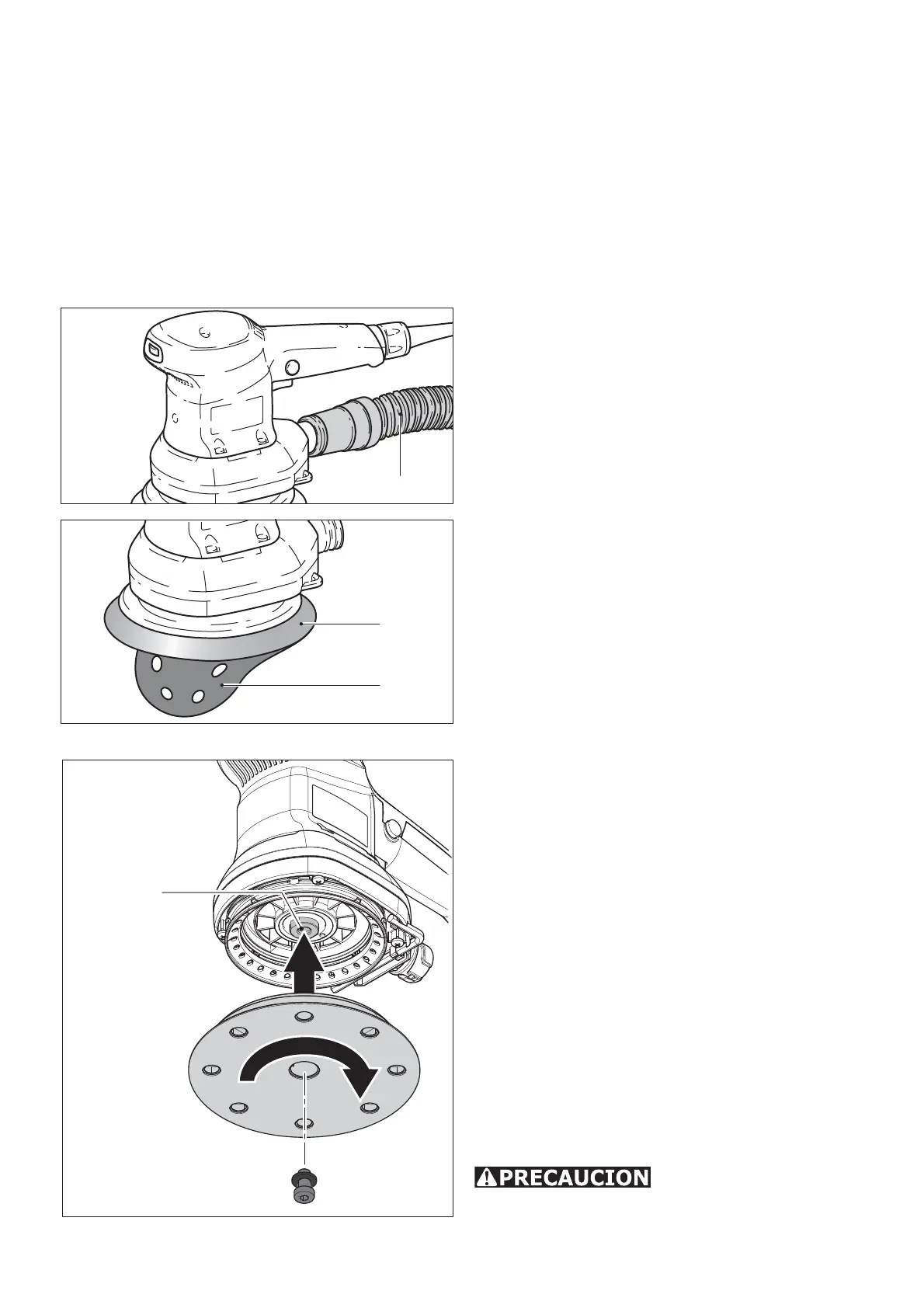 PRECAUCION