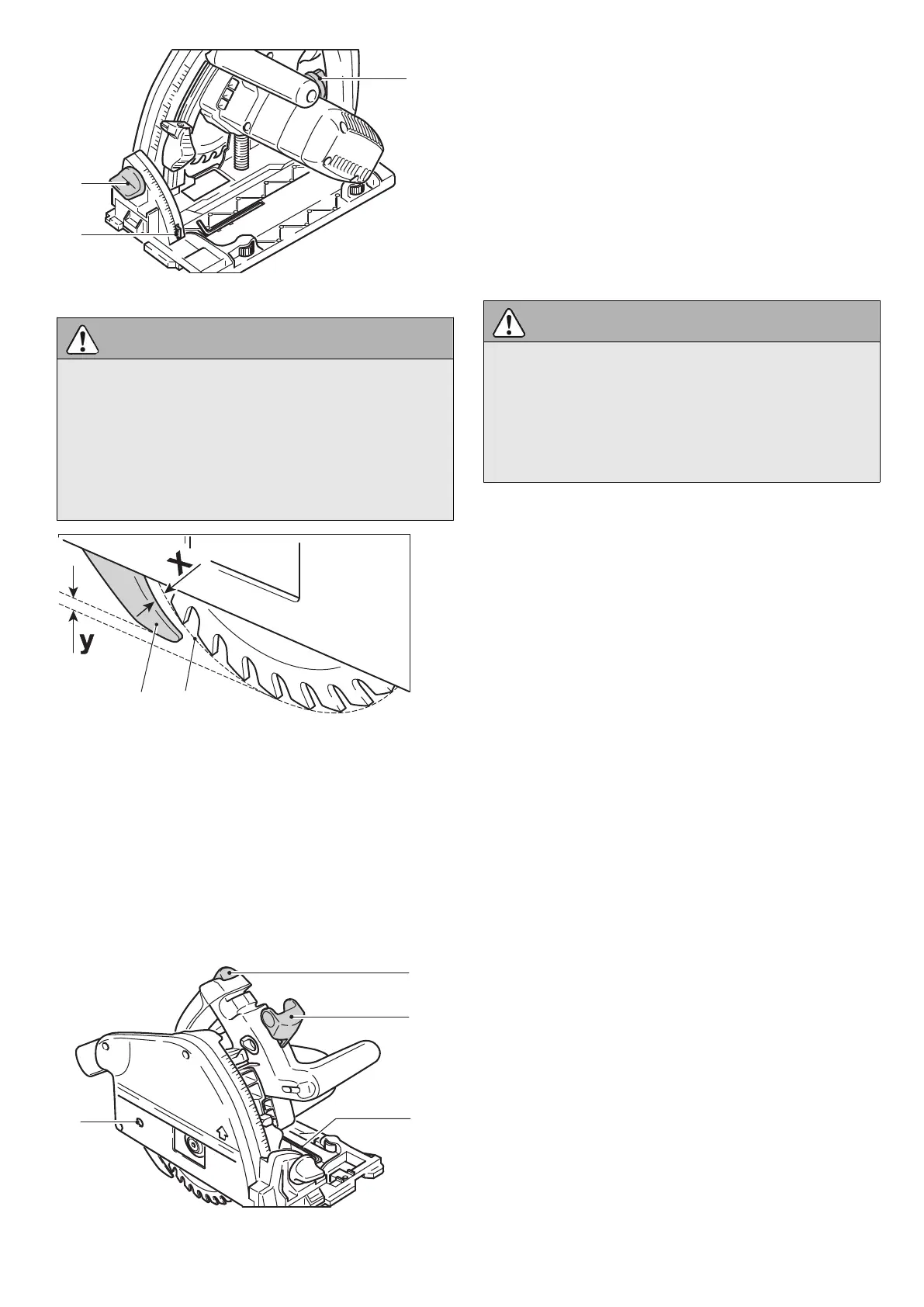 x

y