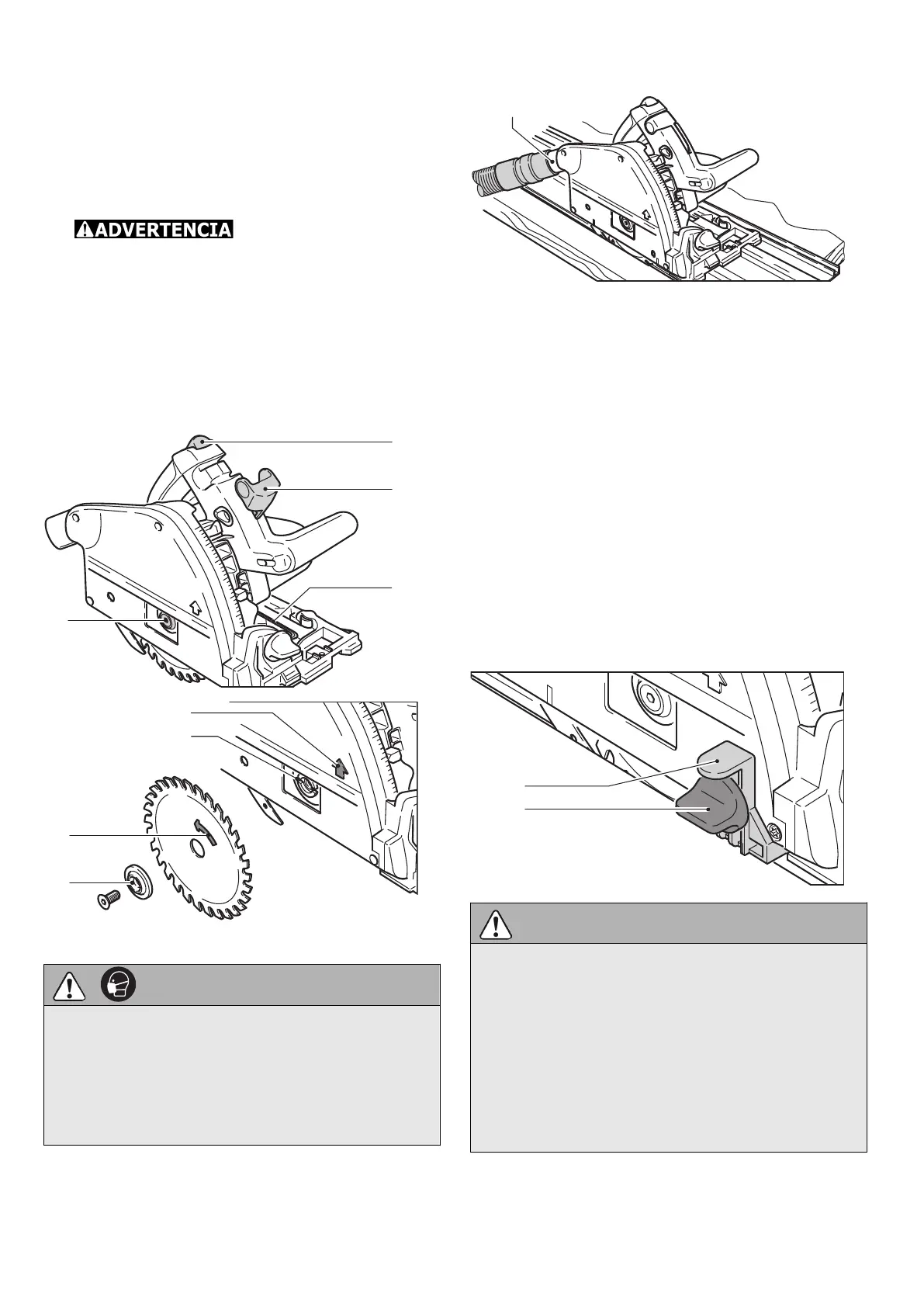 ADVERTENCIA