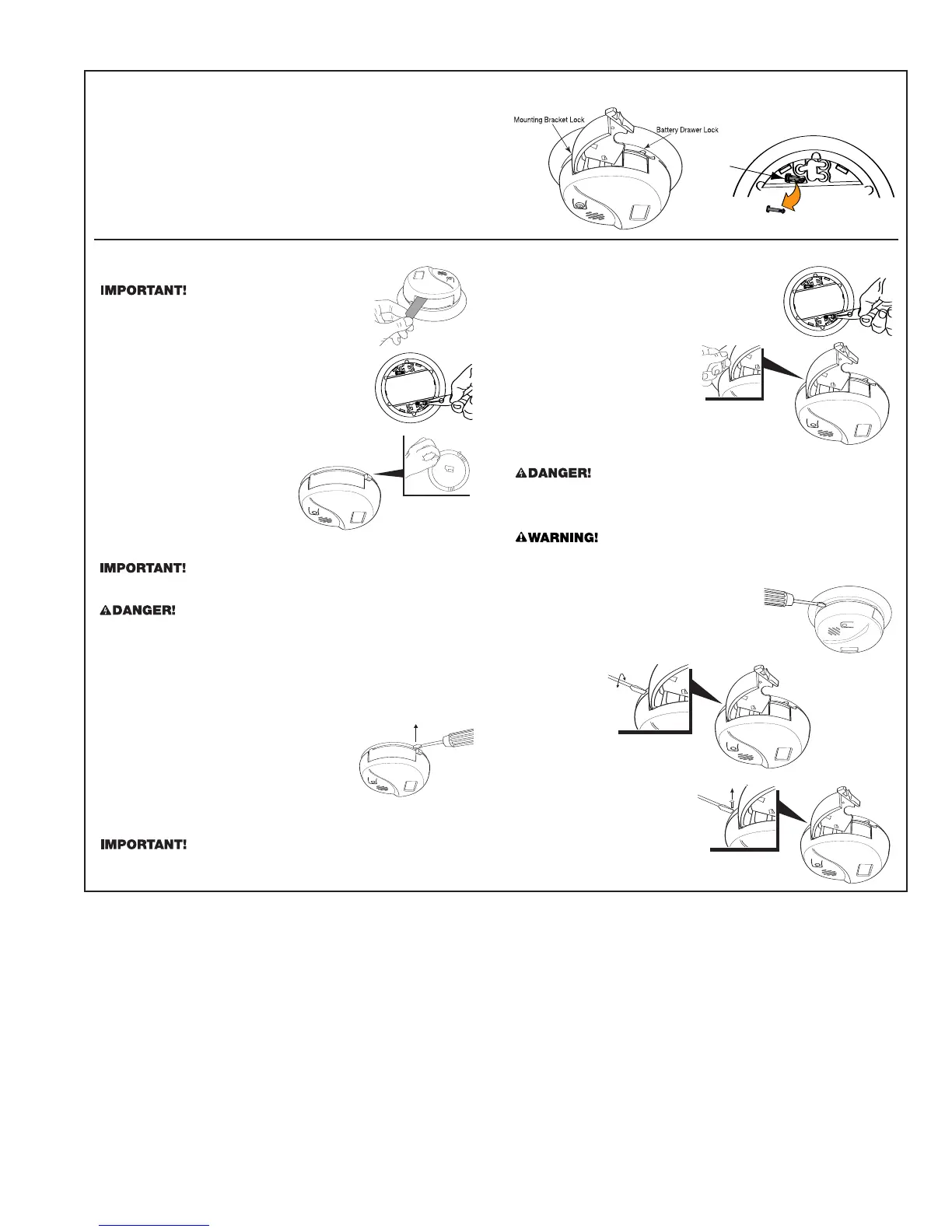 Mounting Bracket Lock

Battery Drawer Lock

IMPORTANT!

DANGER!

WARNING!

IMPORTANT!

DANGER!

IMPORTANT!