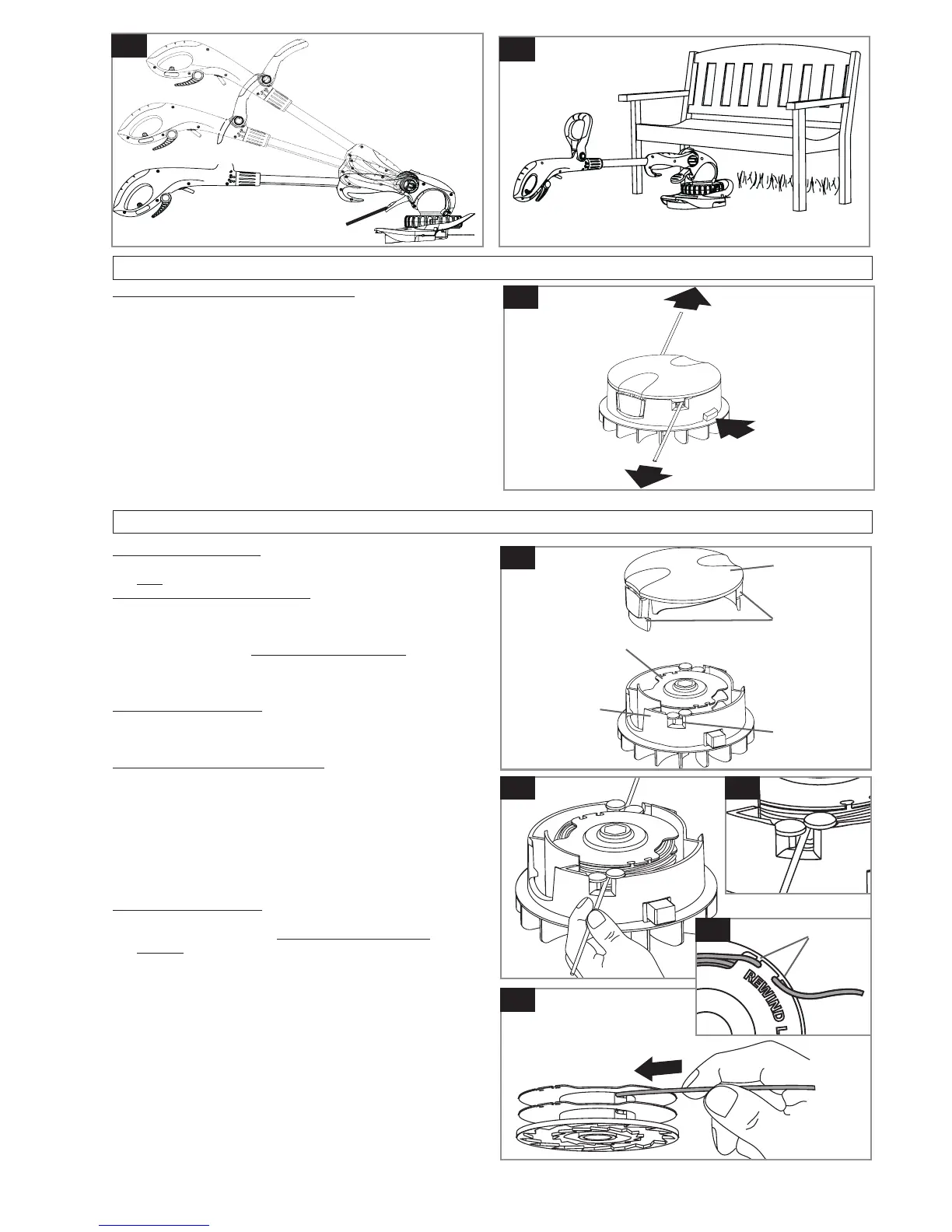 REWIND L