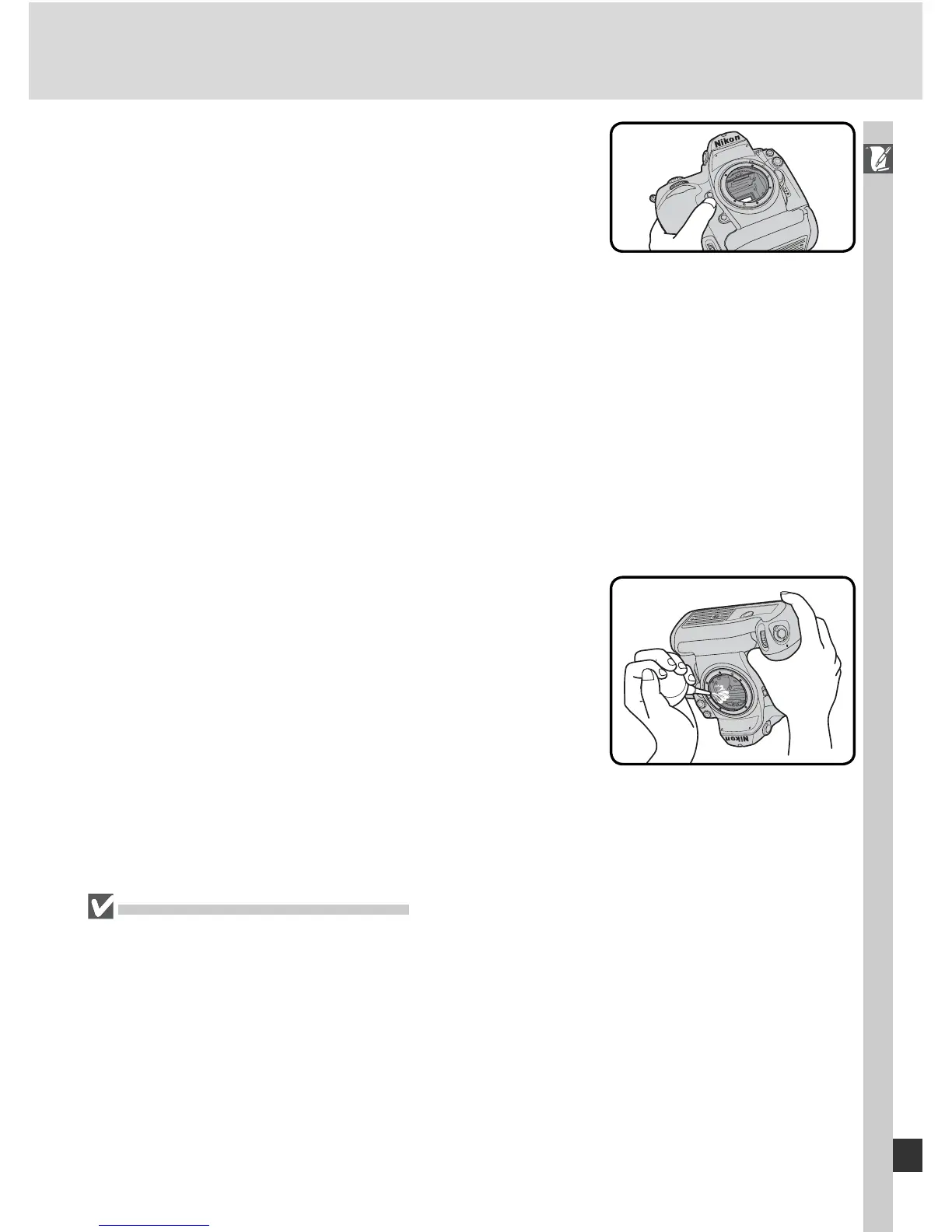 Nikon

Nikon