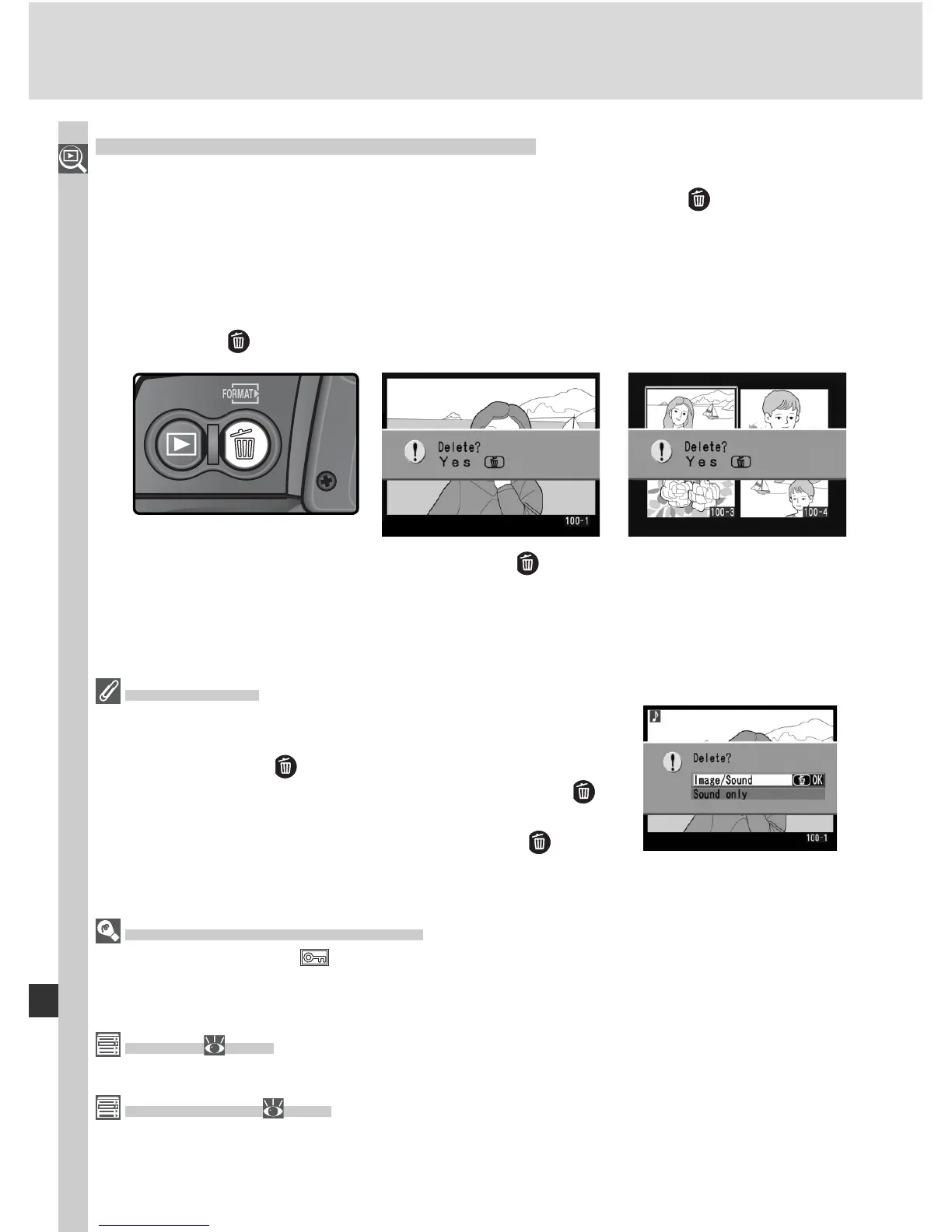 FORMAT

Delete?
Yes

100-1

Delete?
Yes

100-3 100-4

Delete?
Image/Sound OK
Sound only

100-1