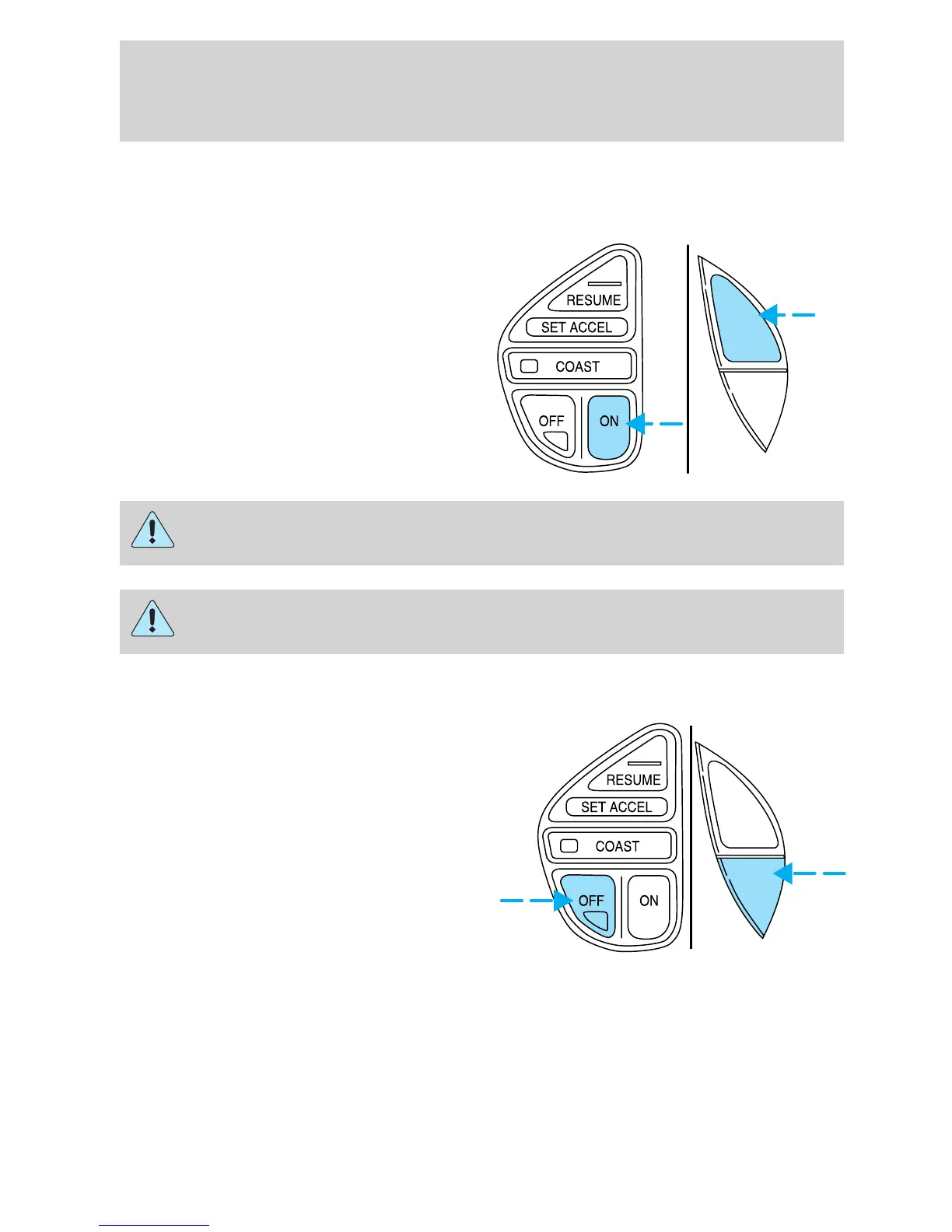 RESUME
SET ACCEL
COAST
OFF
ON

RESUME
SET ACCEL
COAST
OFF
ON