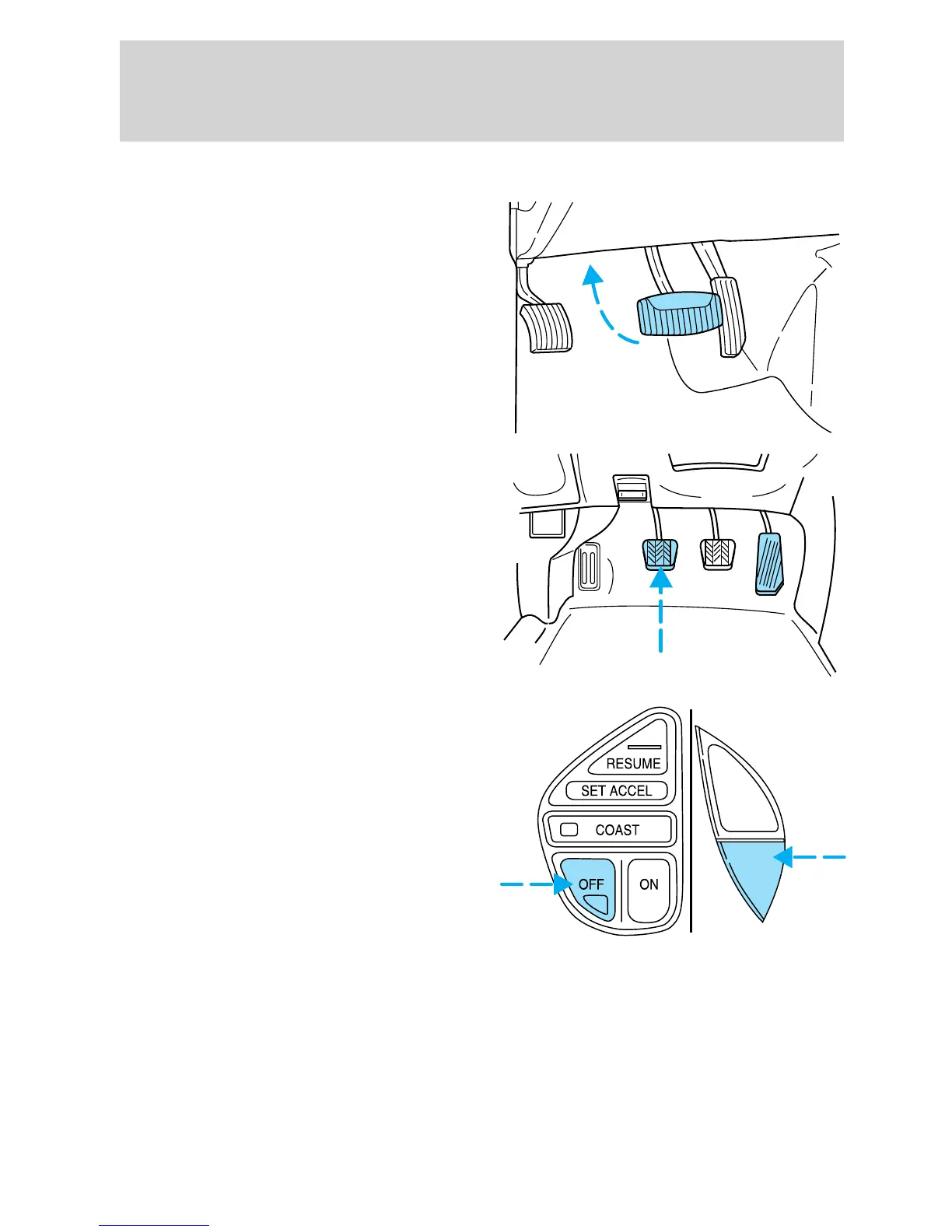 RESUME
SET ACCEL
COAST
OFF
ON