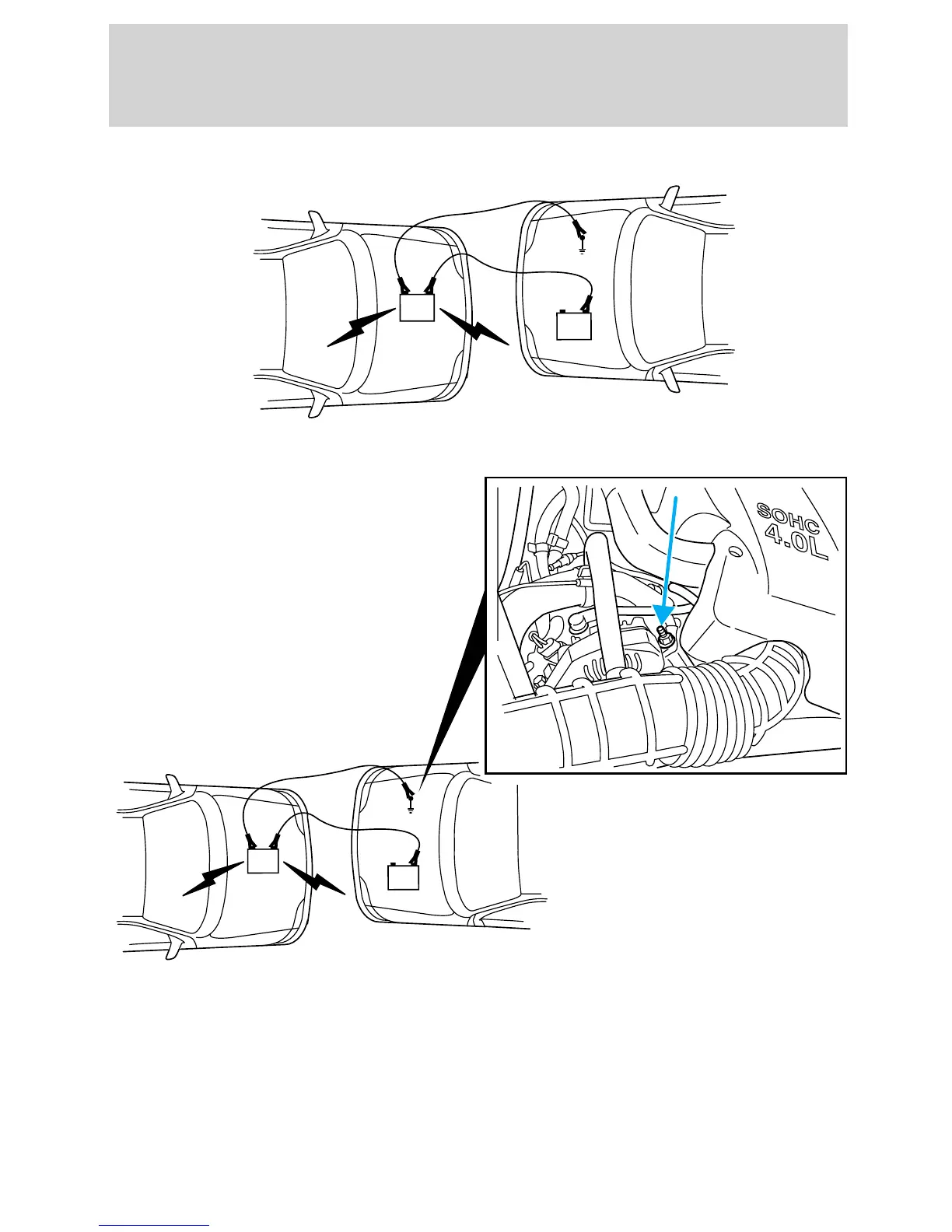 SOHC
4.0L