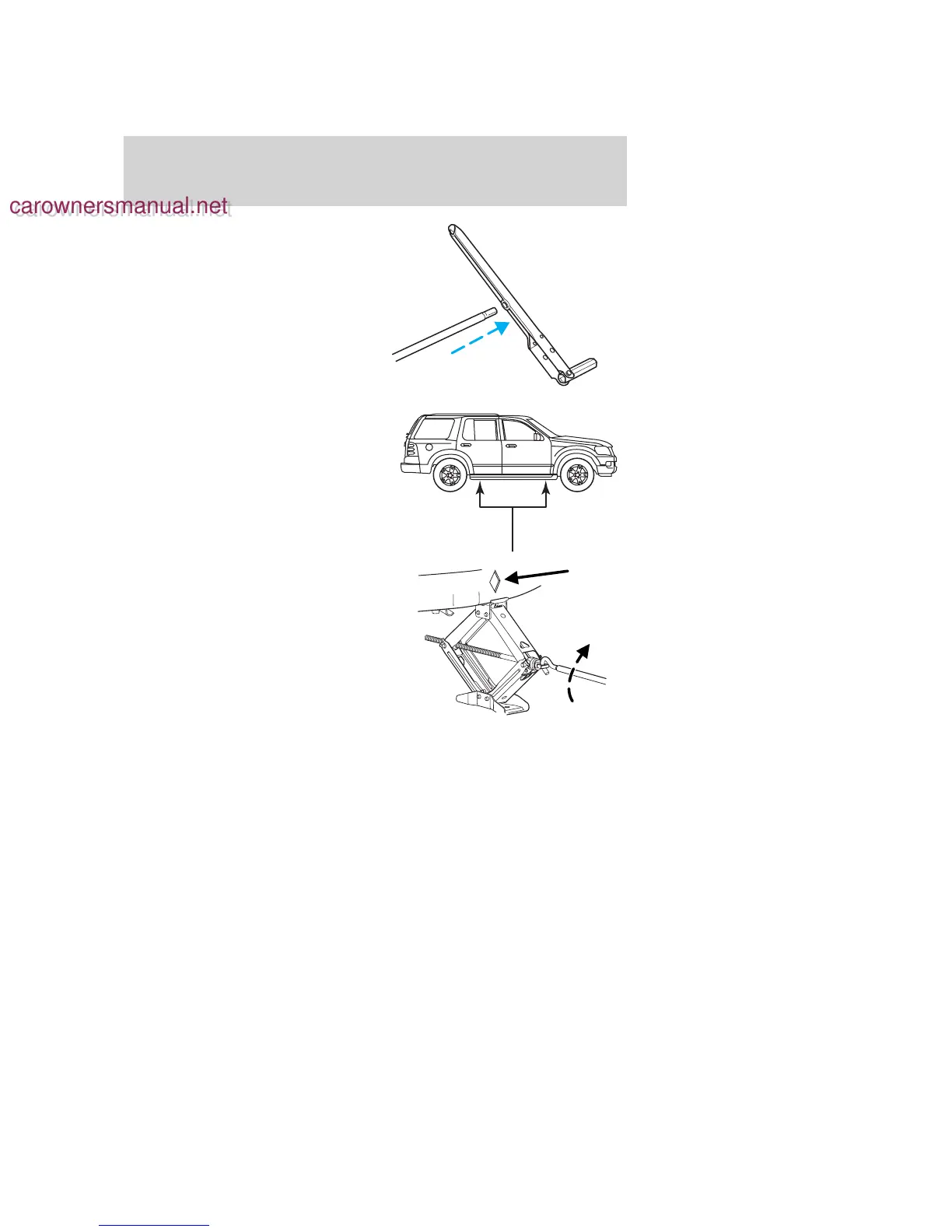 carownersmanual.net