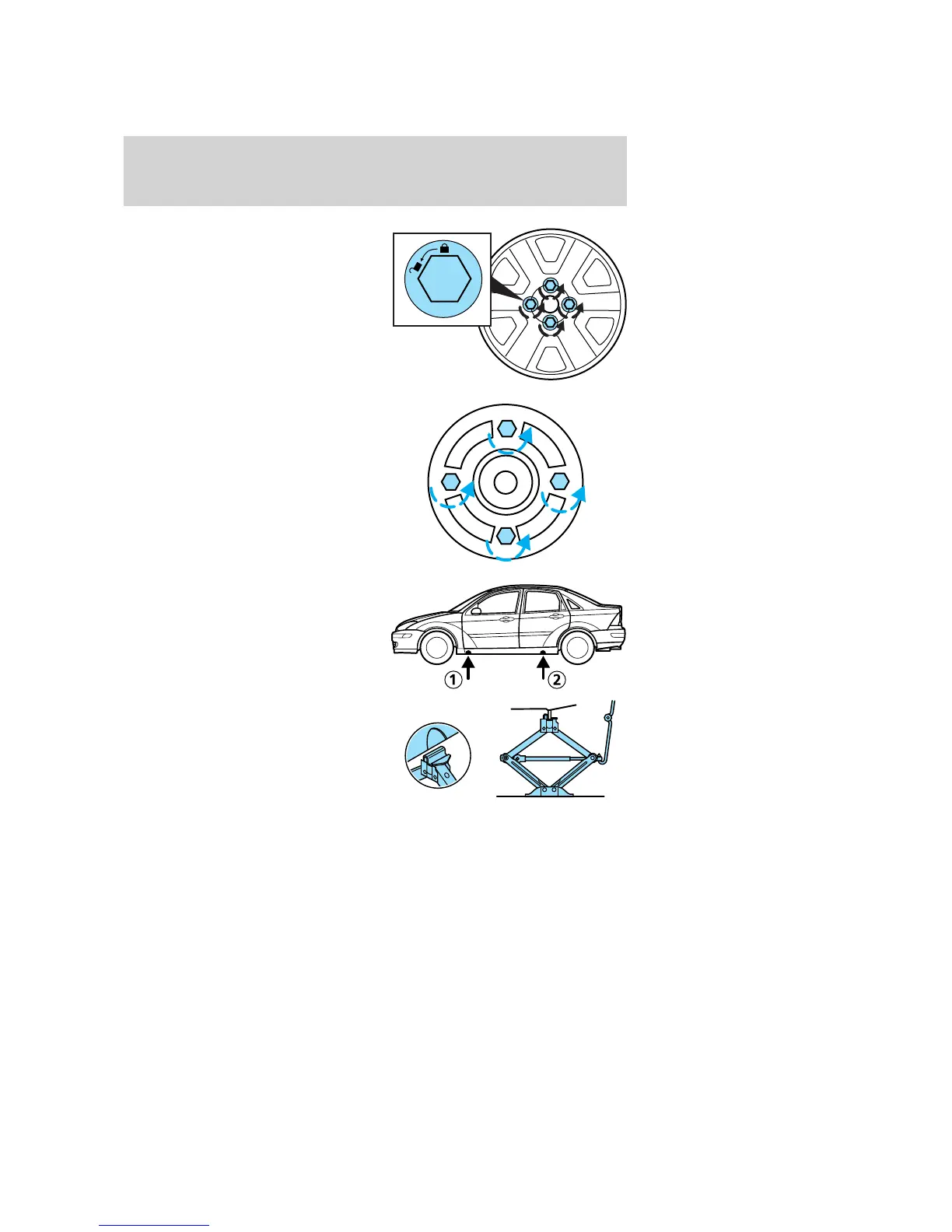 1

2