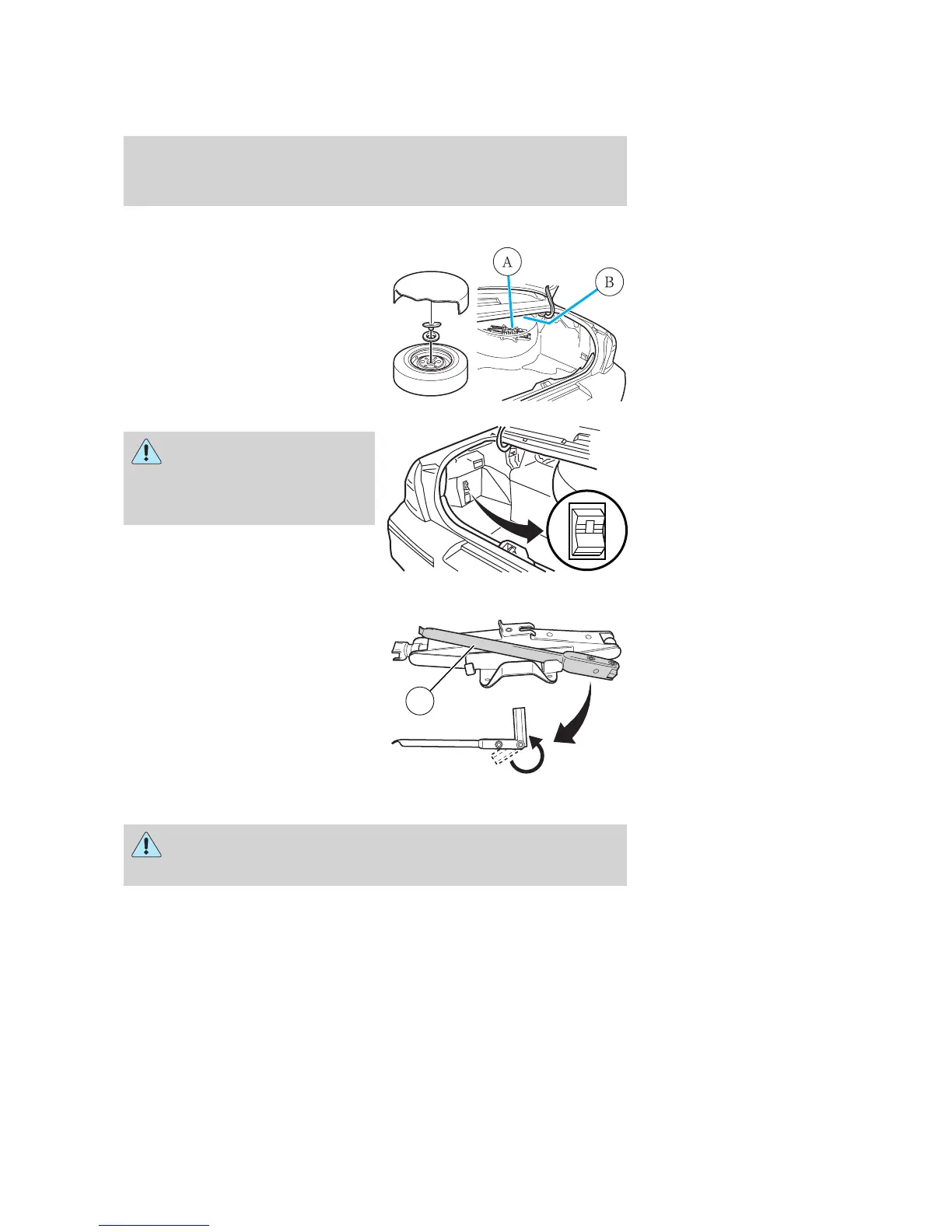 A

B