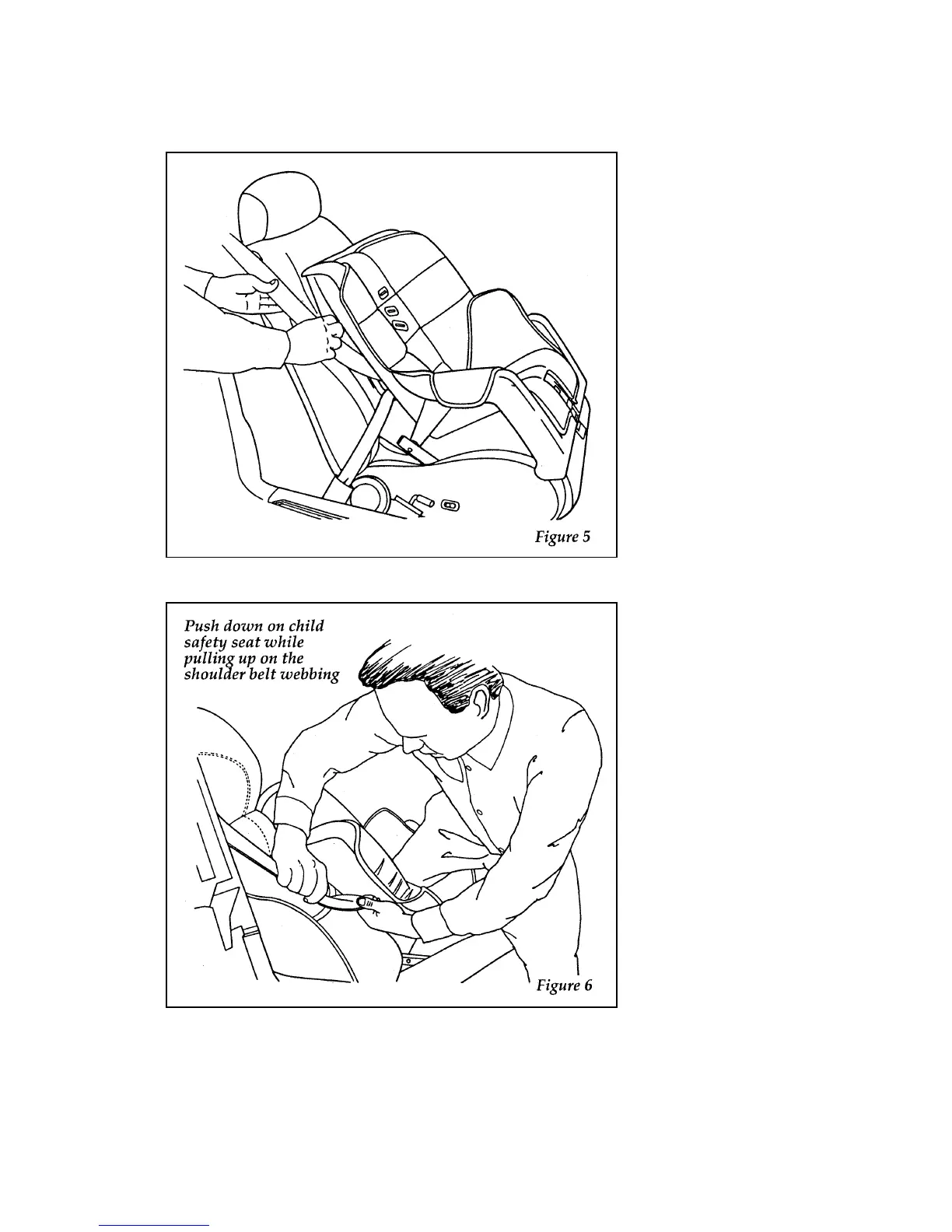 Figure 5

Push down on child safety seat while pulling up on the shoulder belt webbing

Figure 6