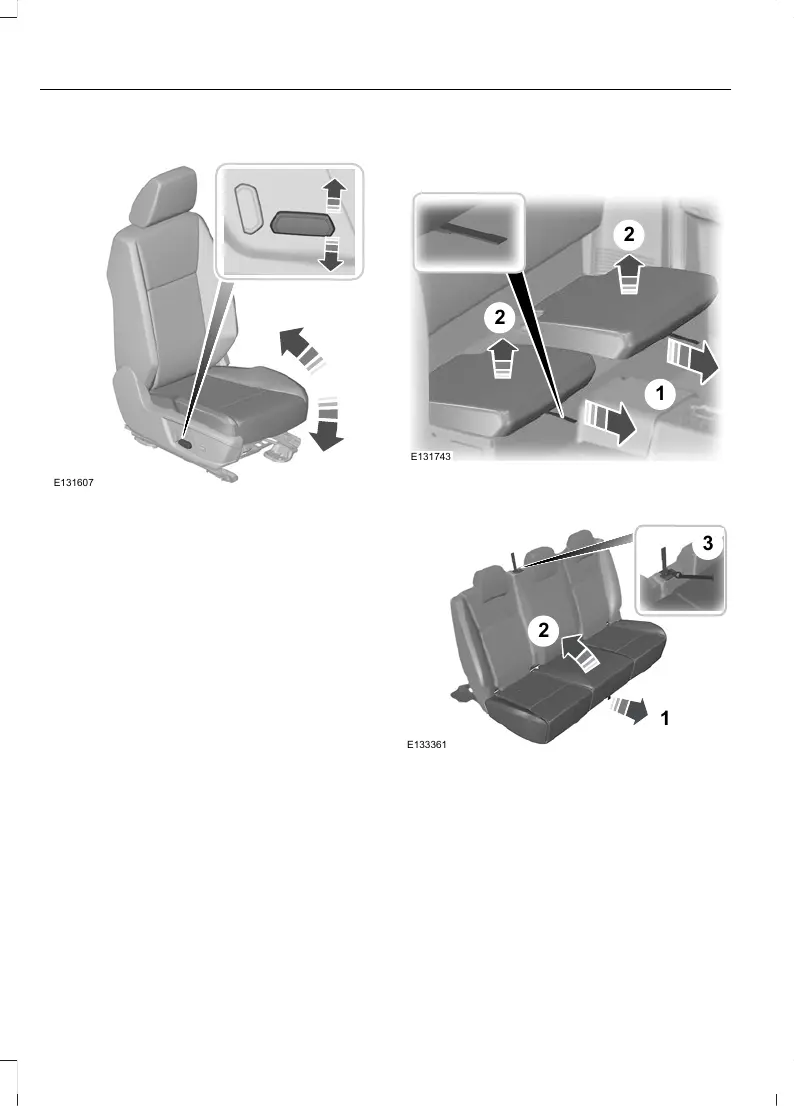 E131607

2

2

1

E131743

3

2

1

E133361