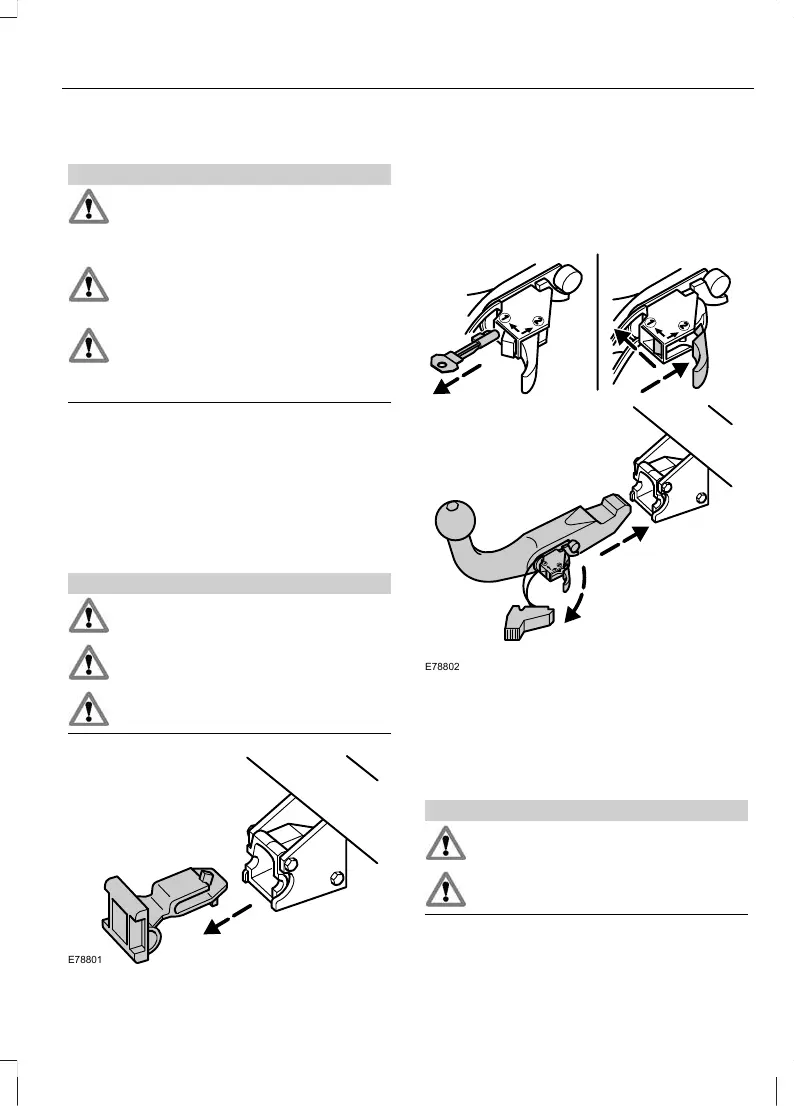 E78802

E78801