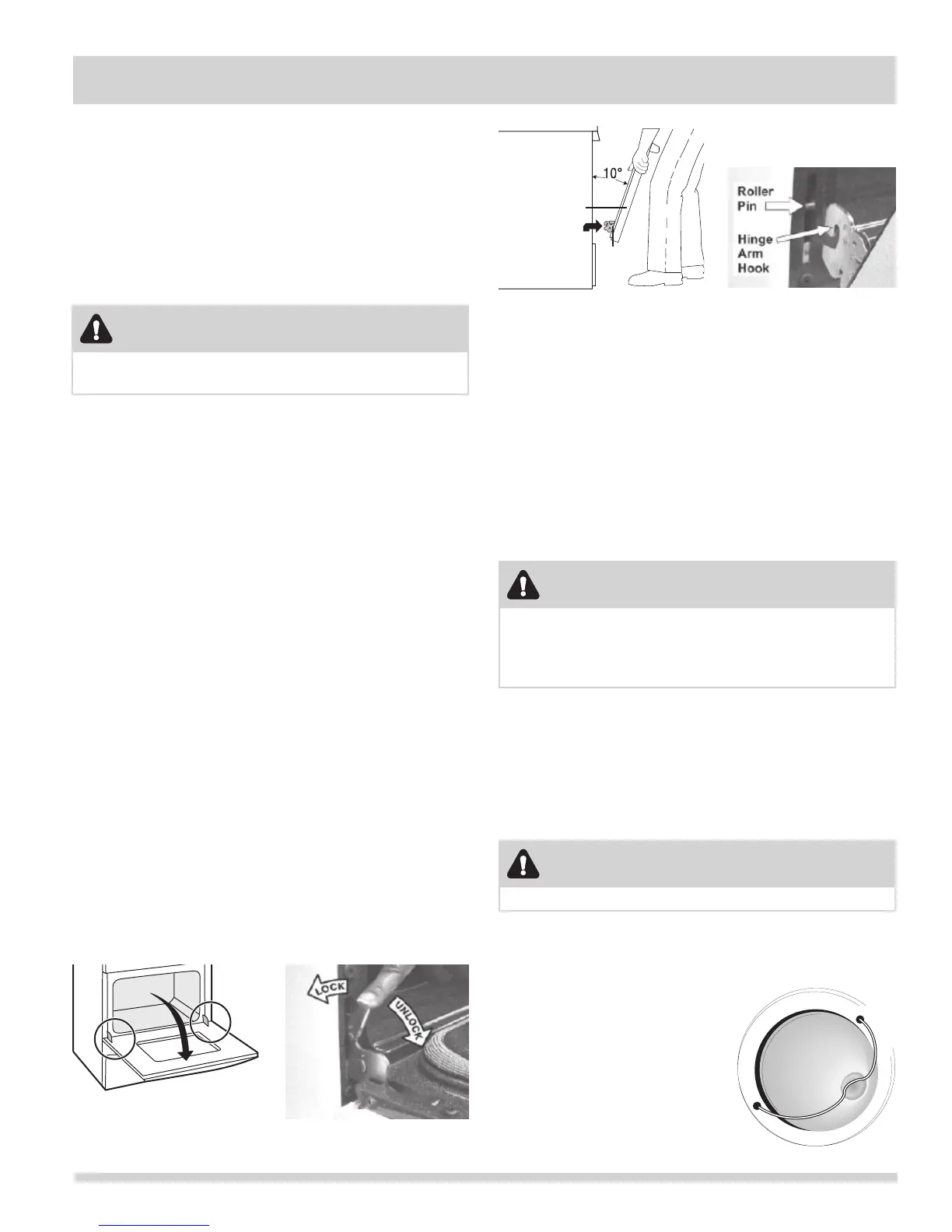 10°

Roller Pin

Hinge Arm Hook

LOCK

UNLOCK