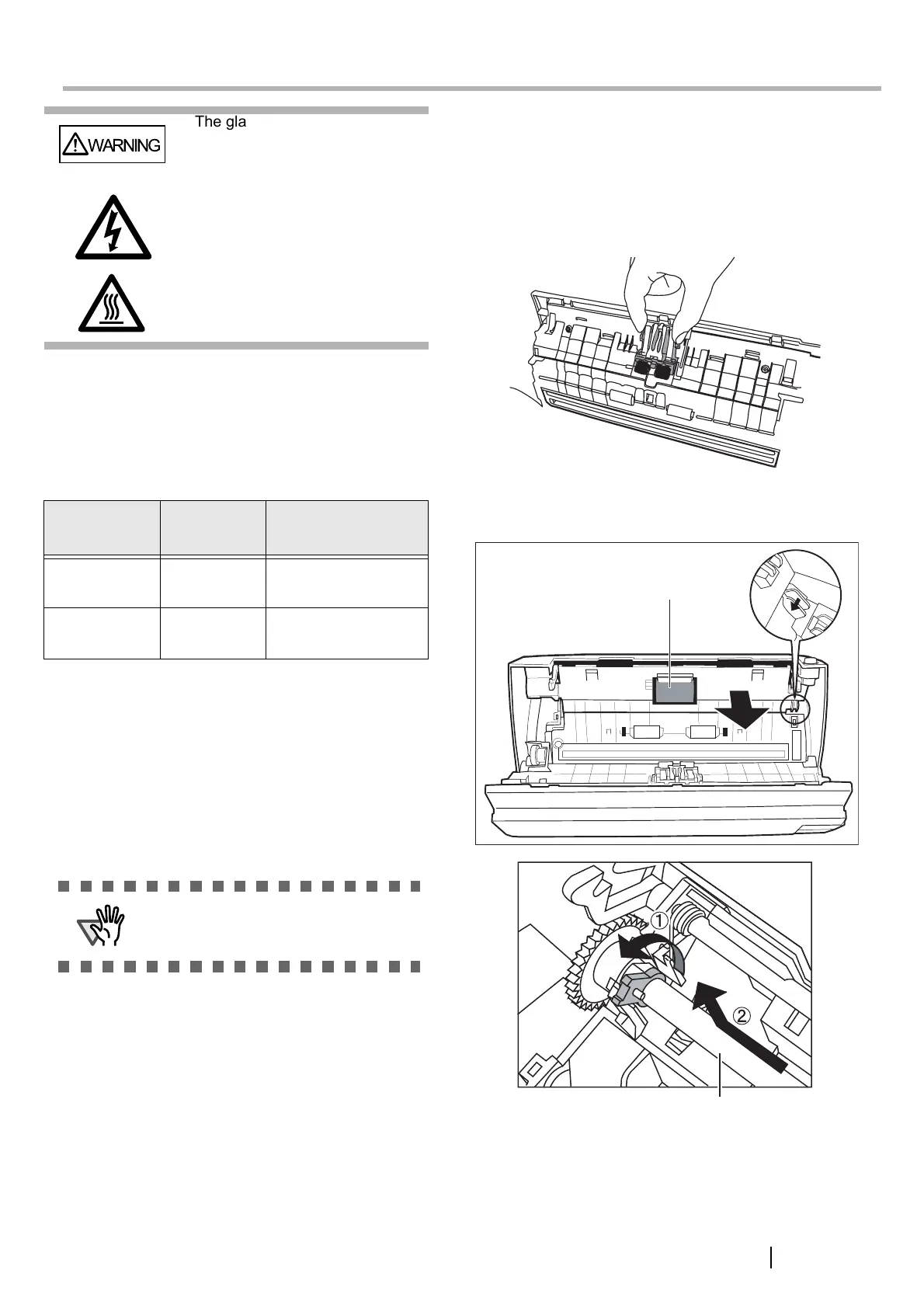 WARNING

The gla

①

②