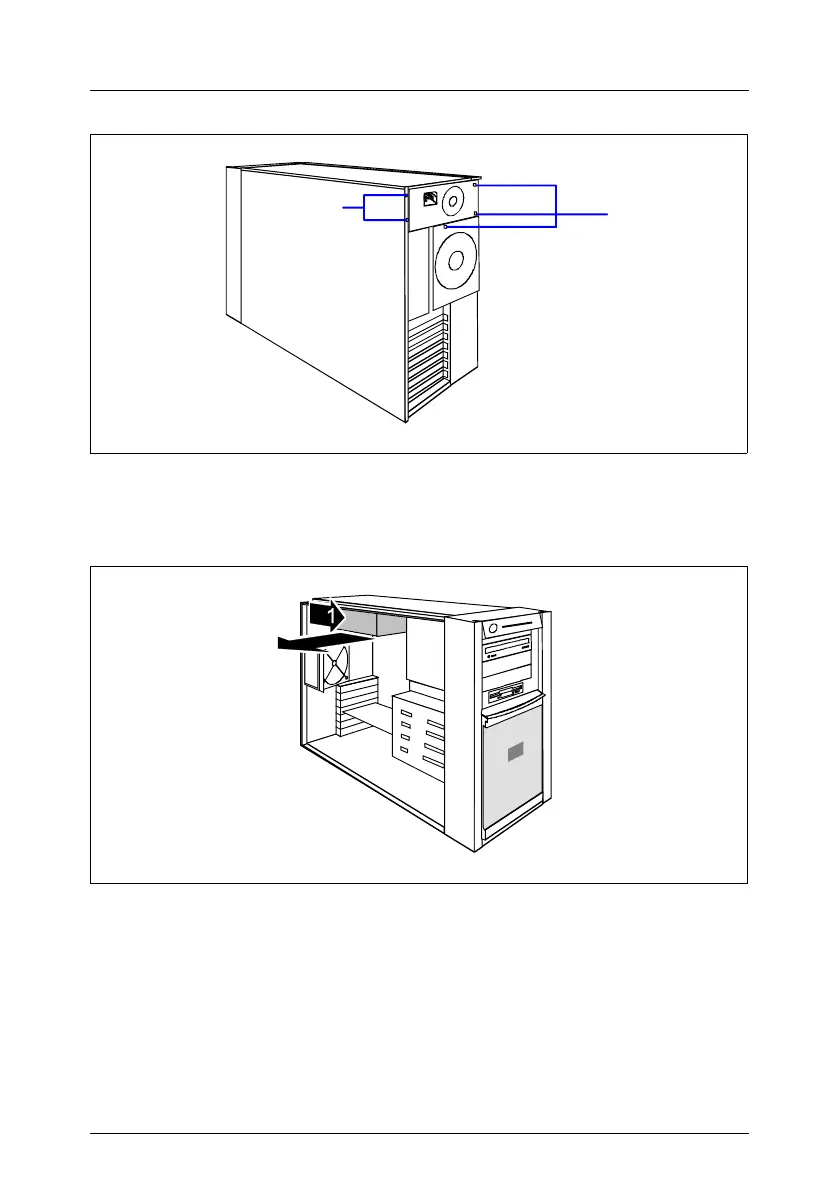 1