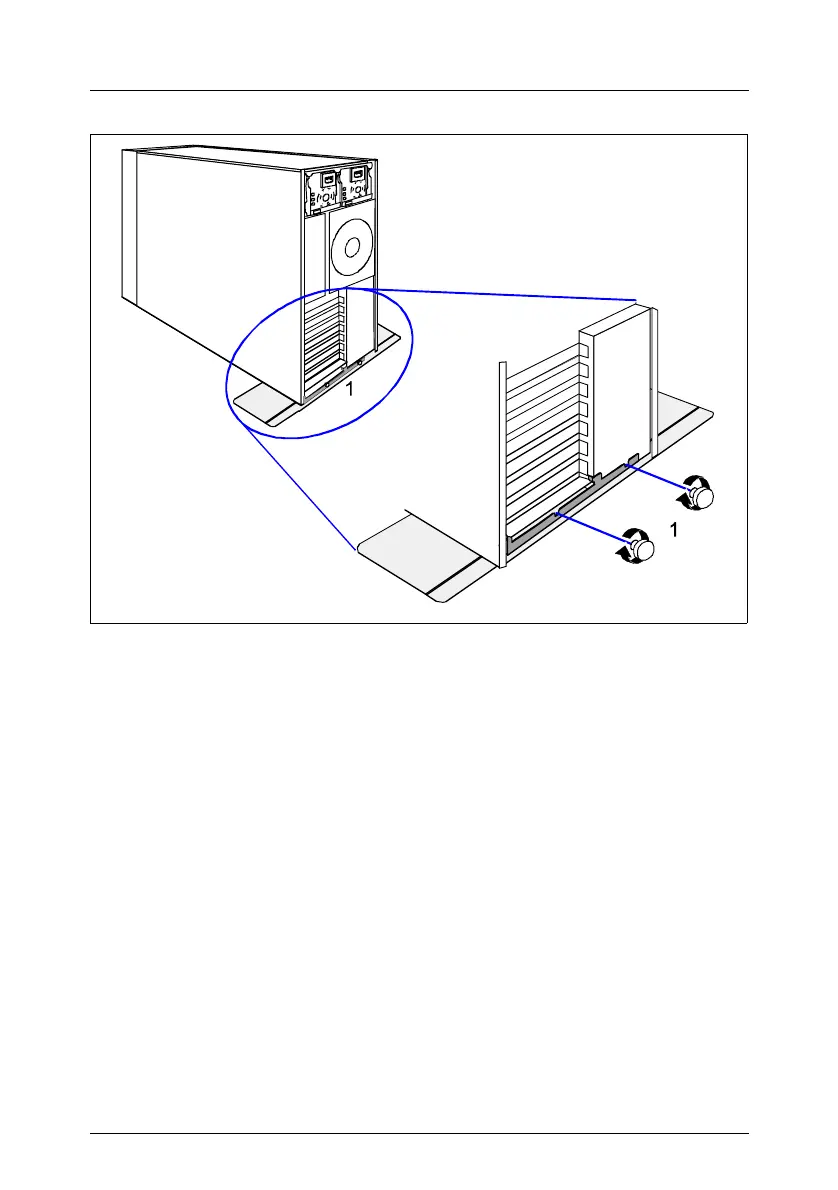 1

1