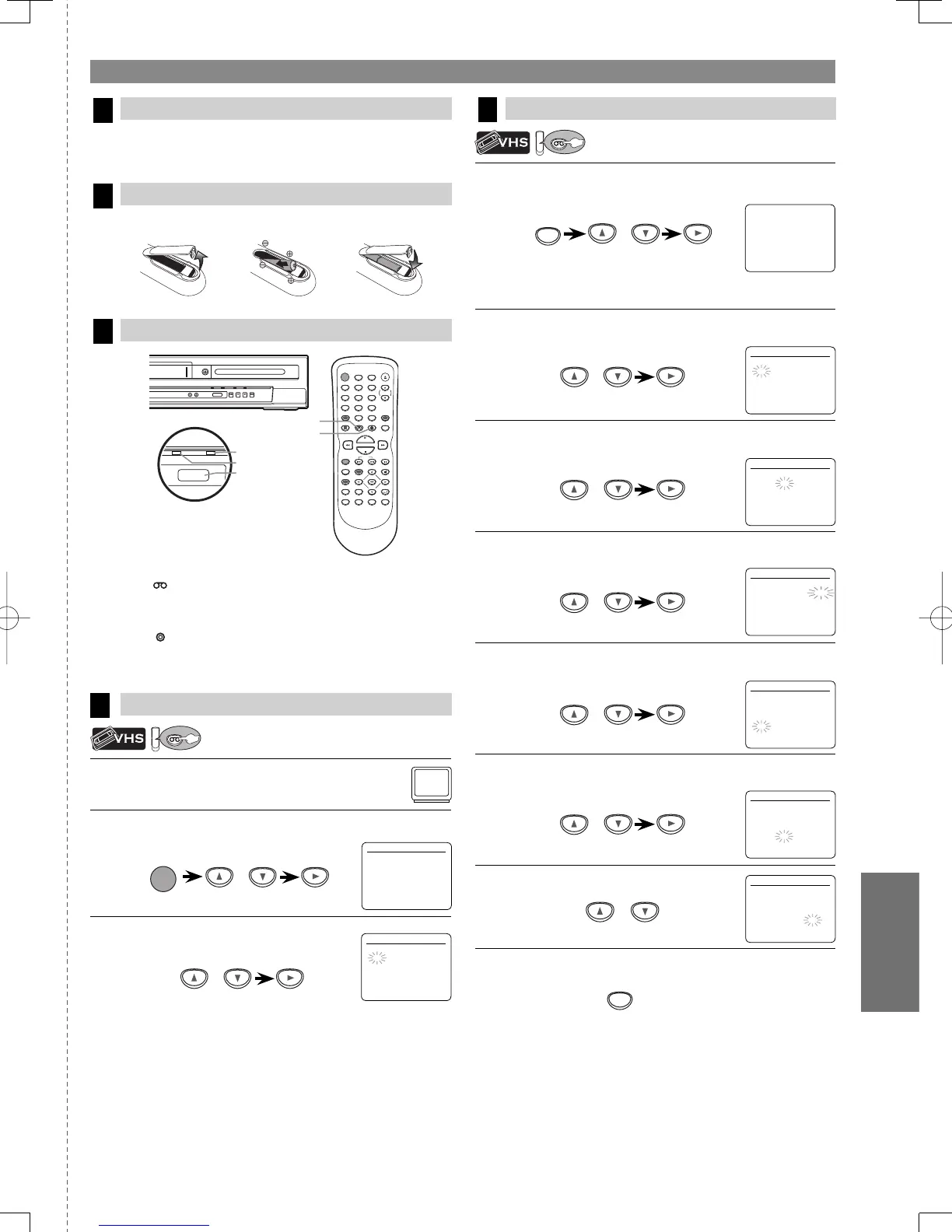 VHS

VHS