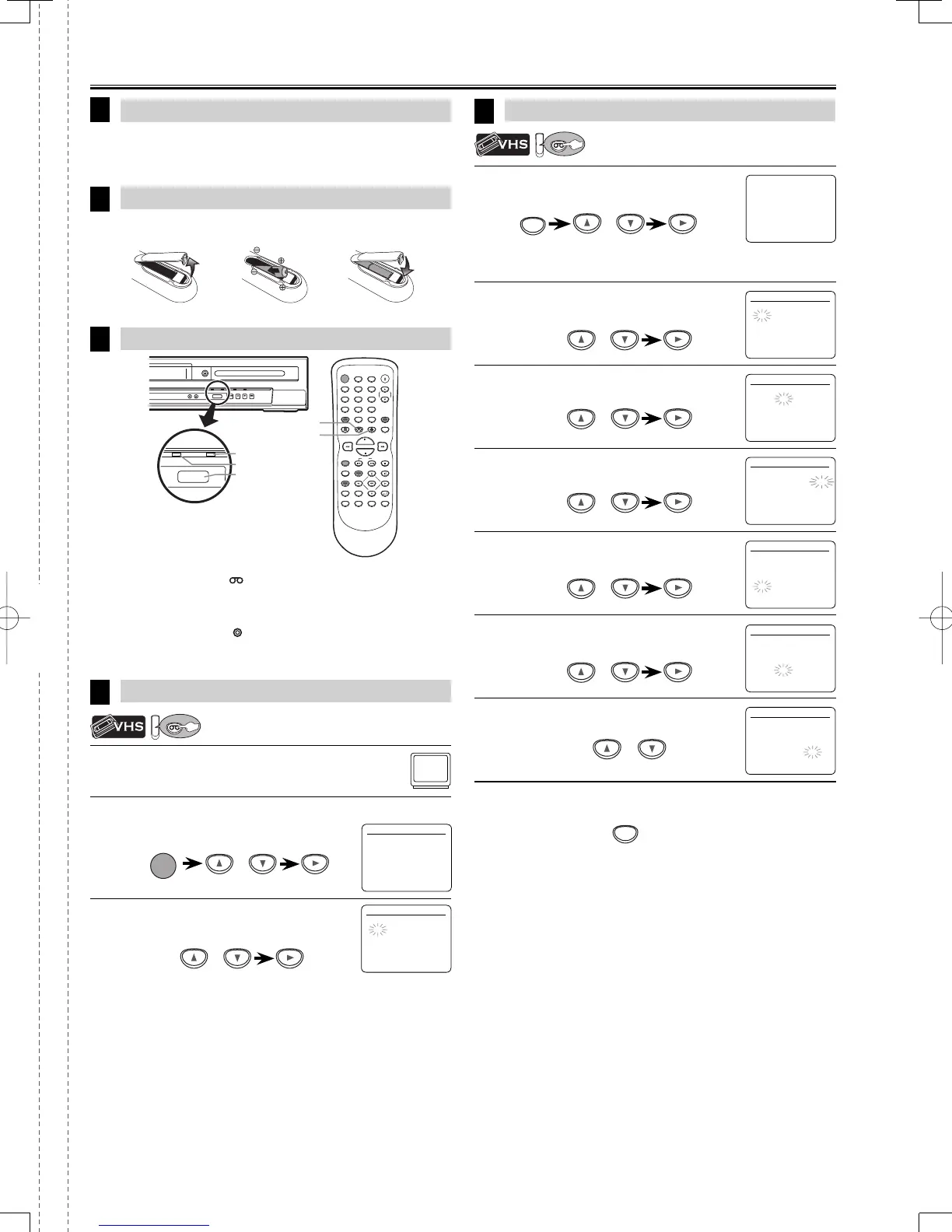 VHS

VHS