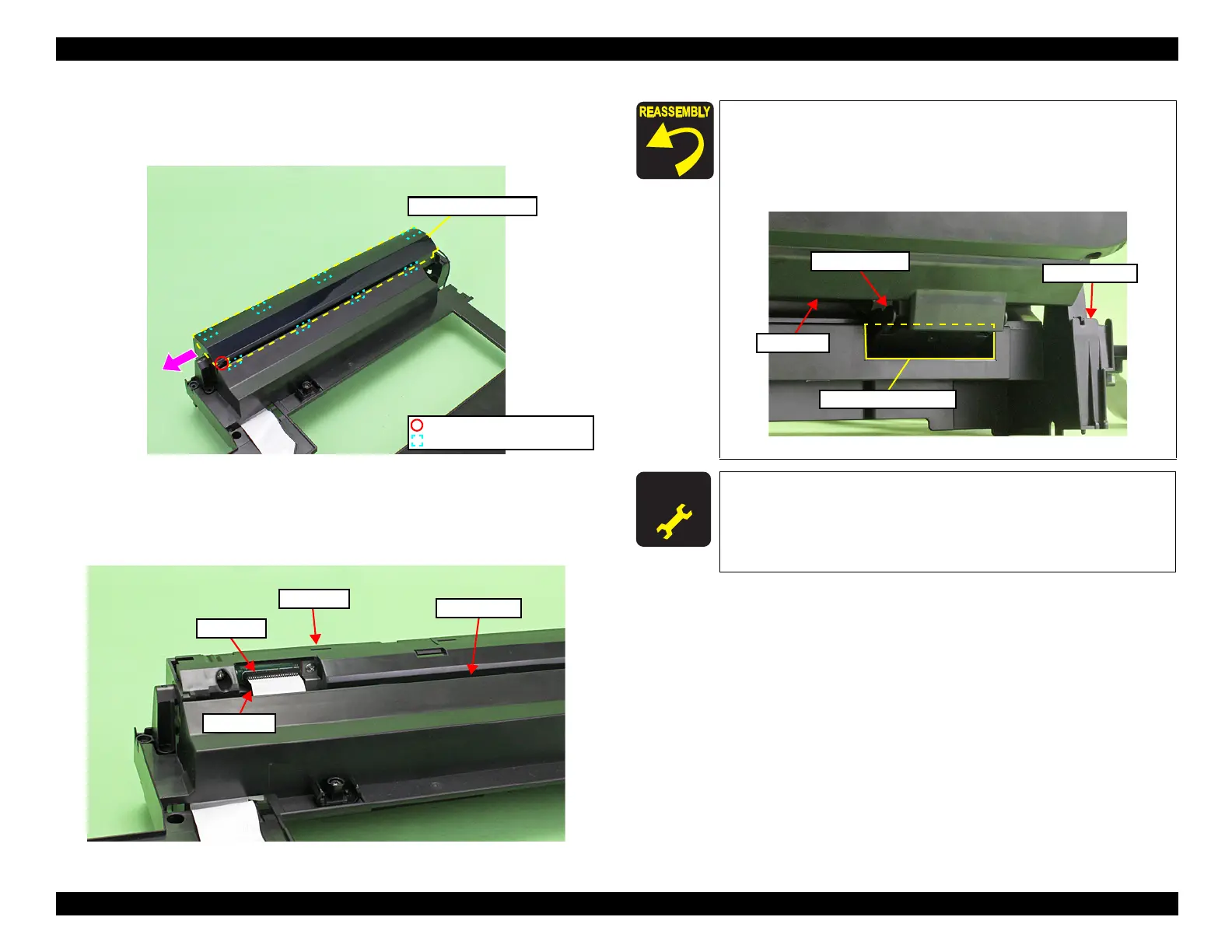 REASSEMBLY