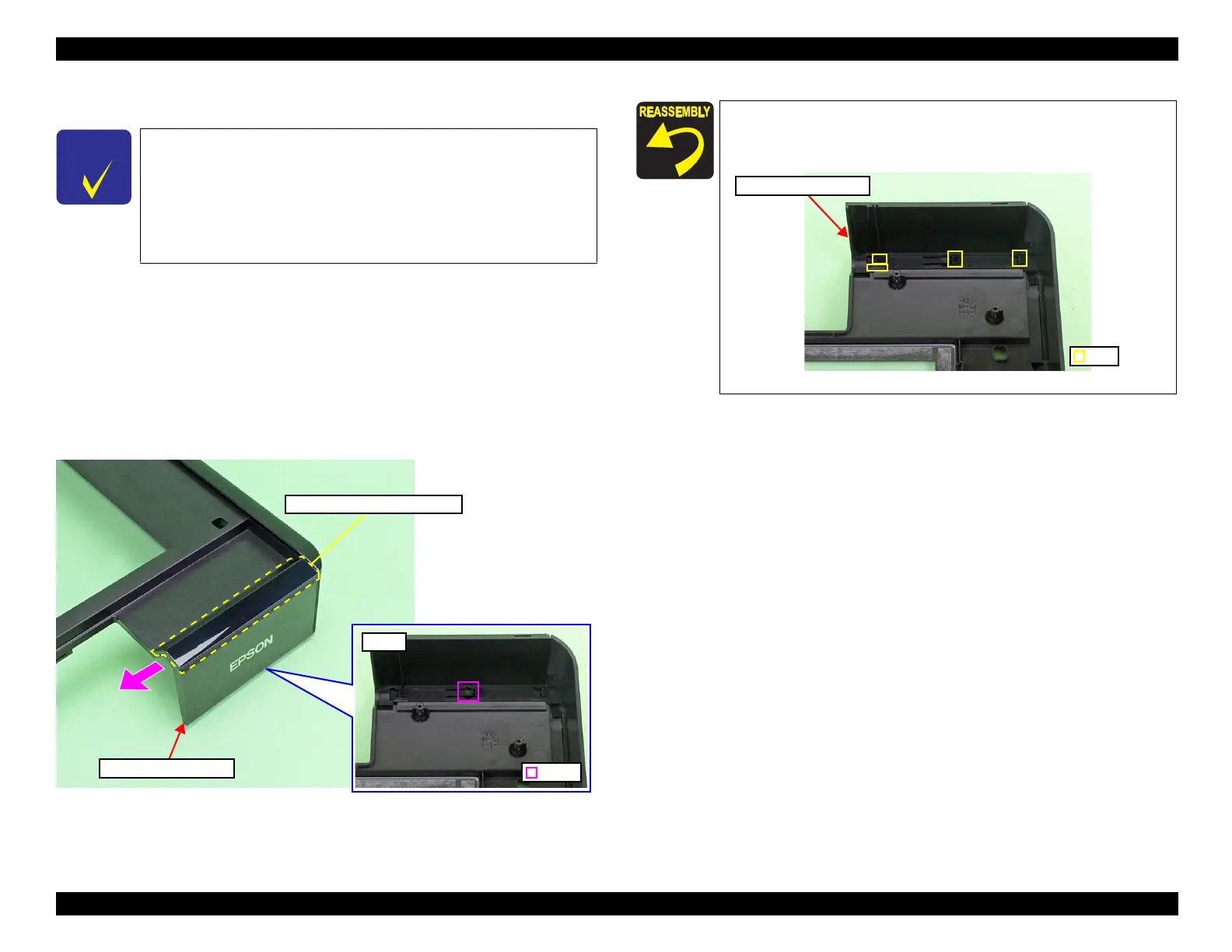 REASSEMBLY

EPSON