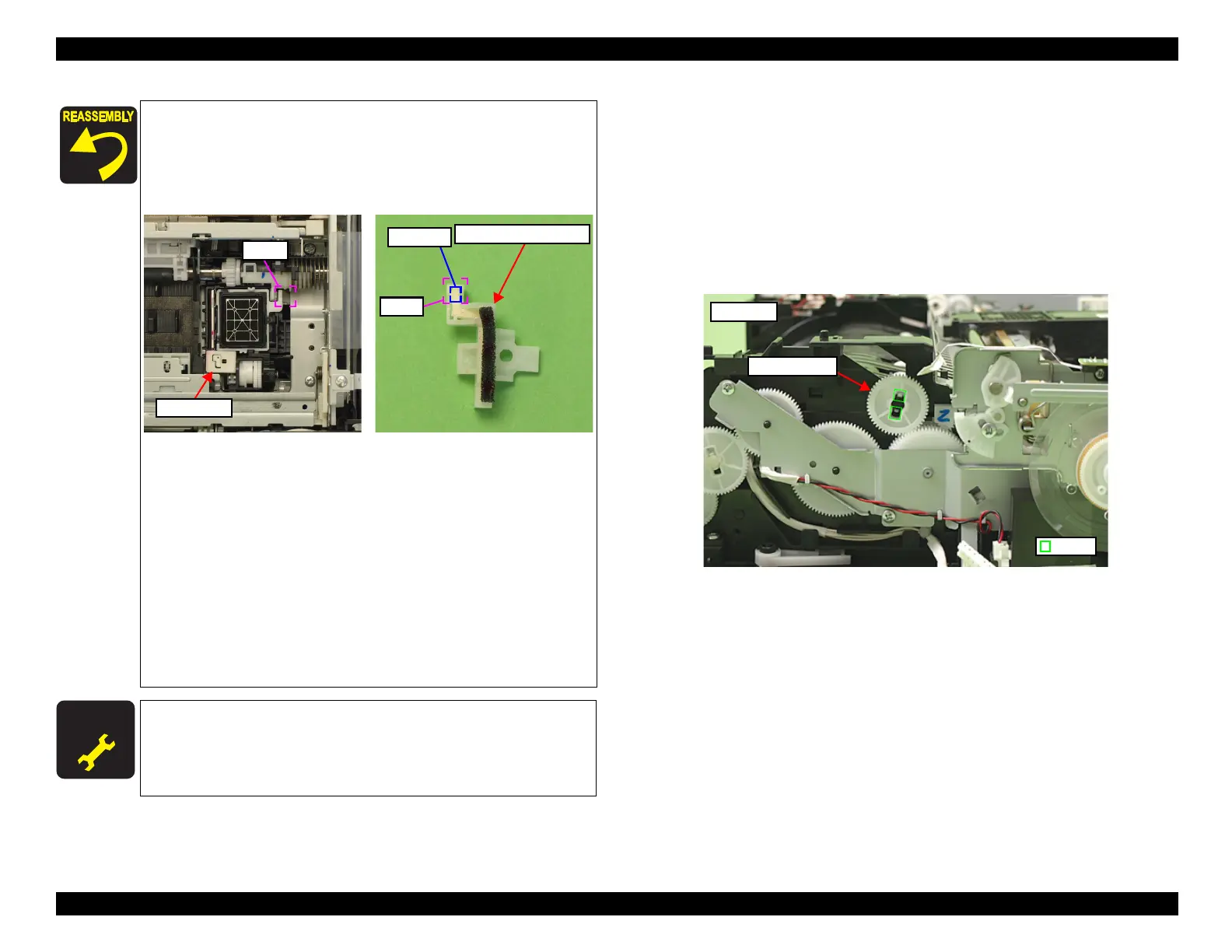 REASSEMBLY