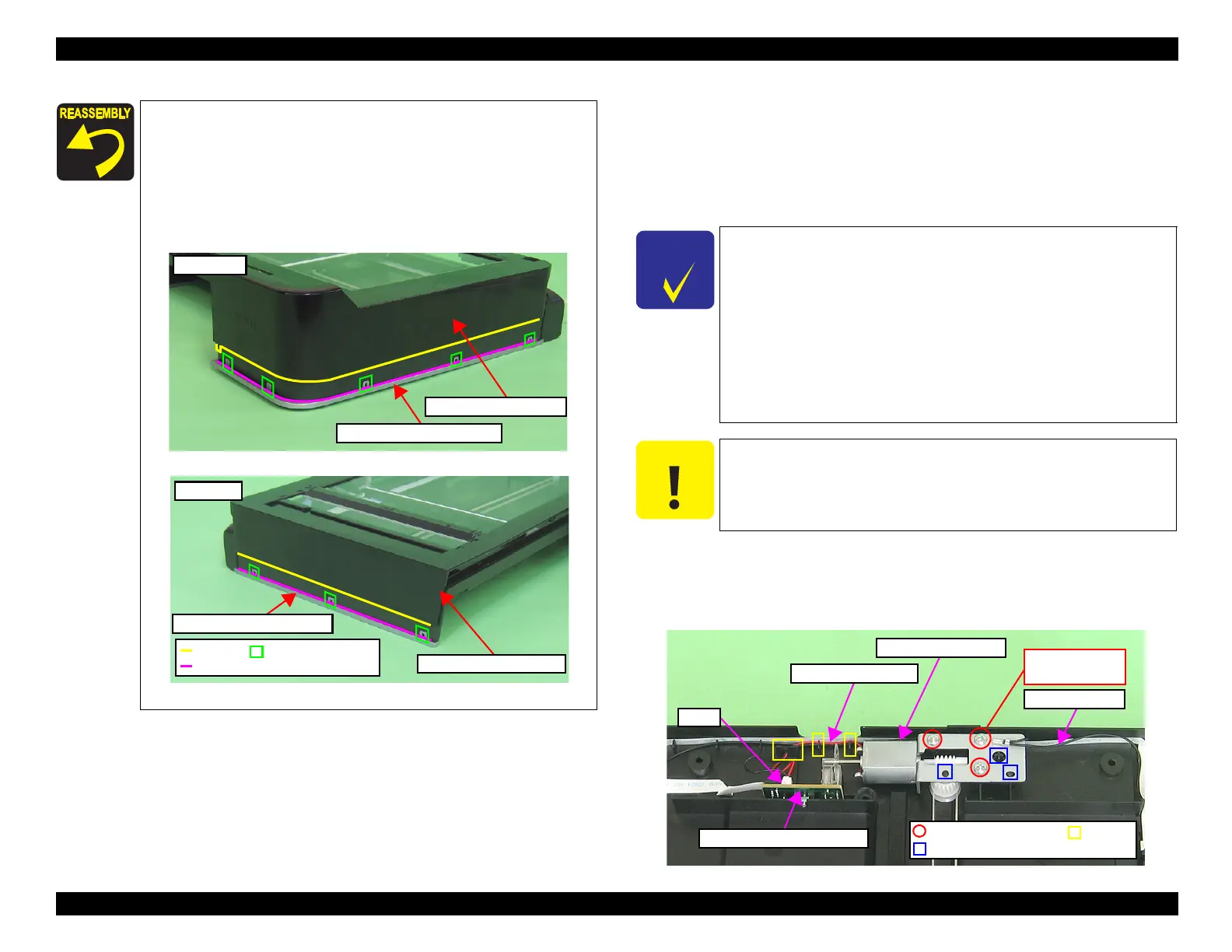 REASSEMBLY