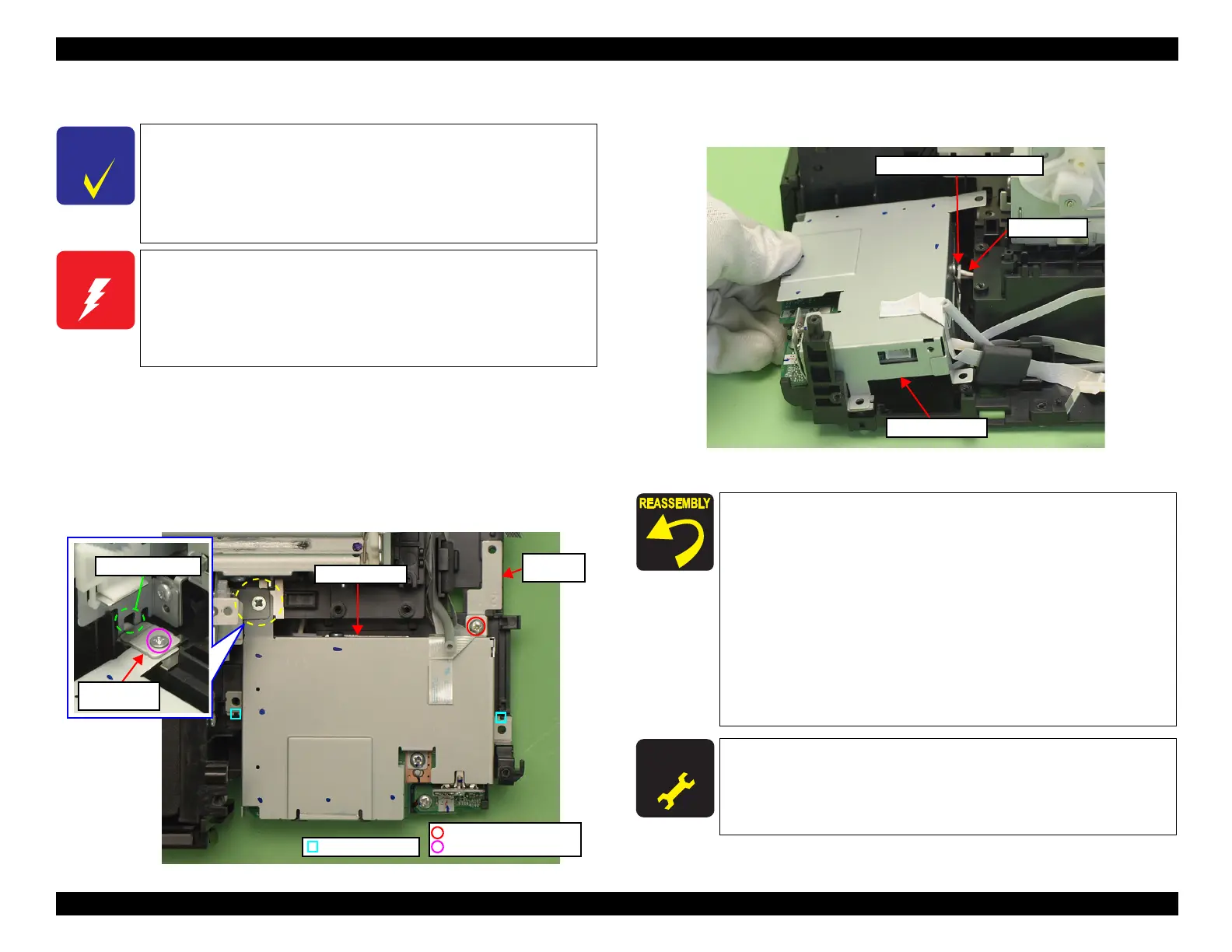 REASSEMBLY