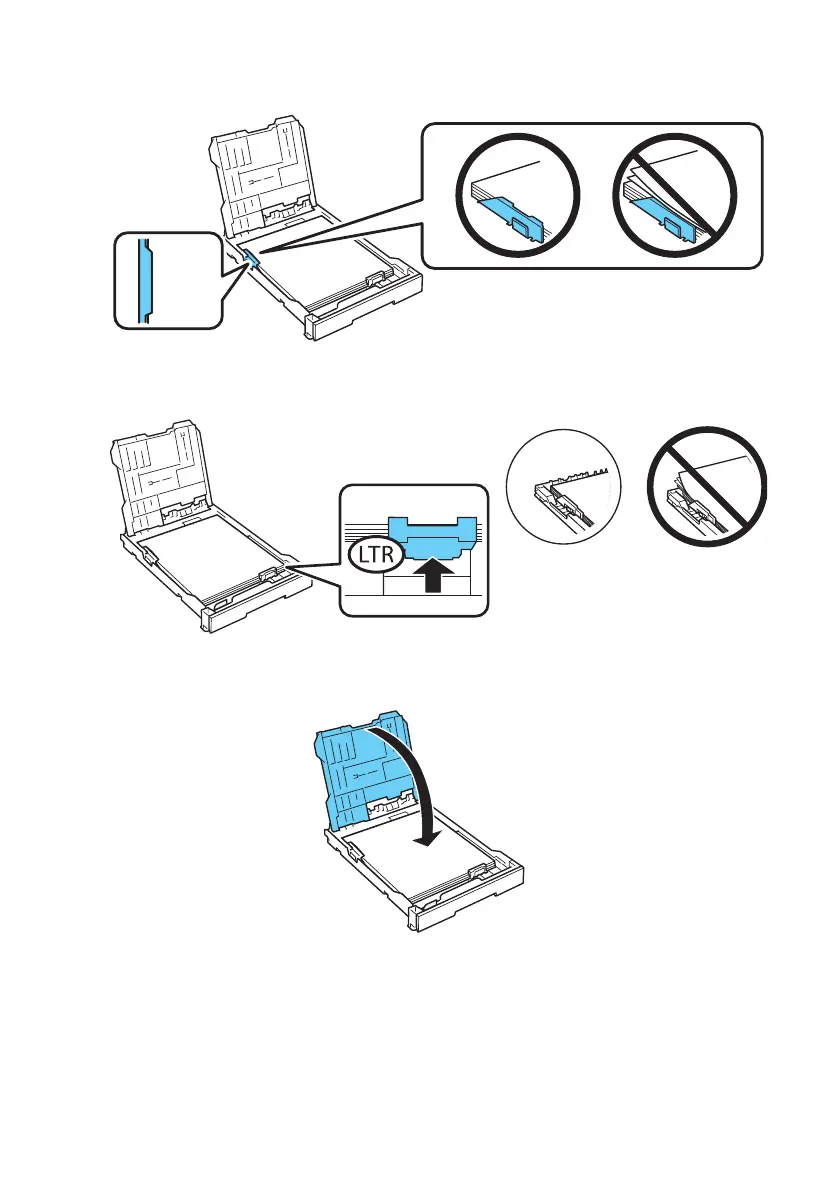 LTR