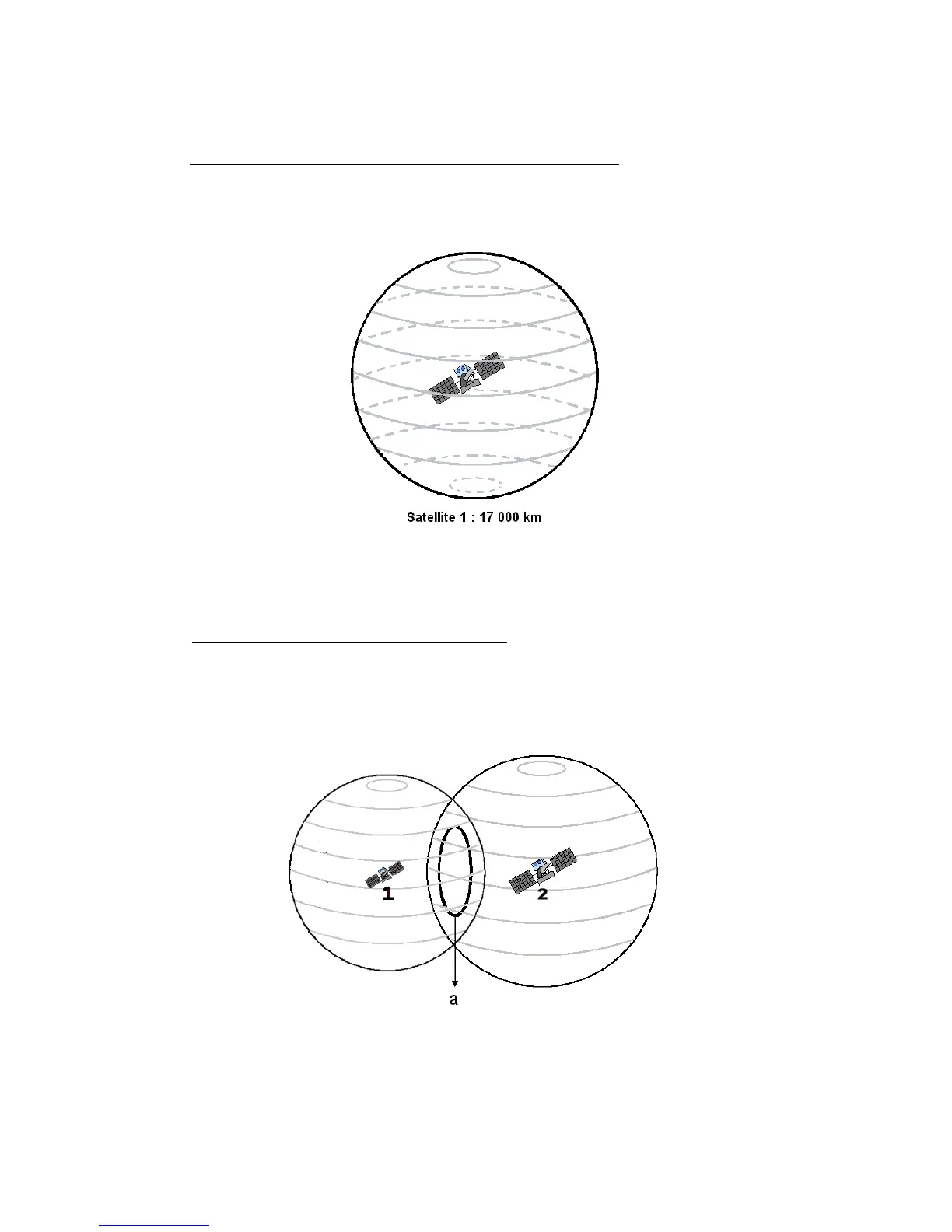 Satellite 1 : 17 000 km

1

2

a