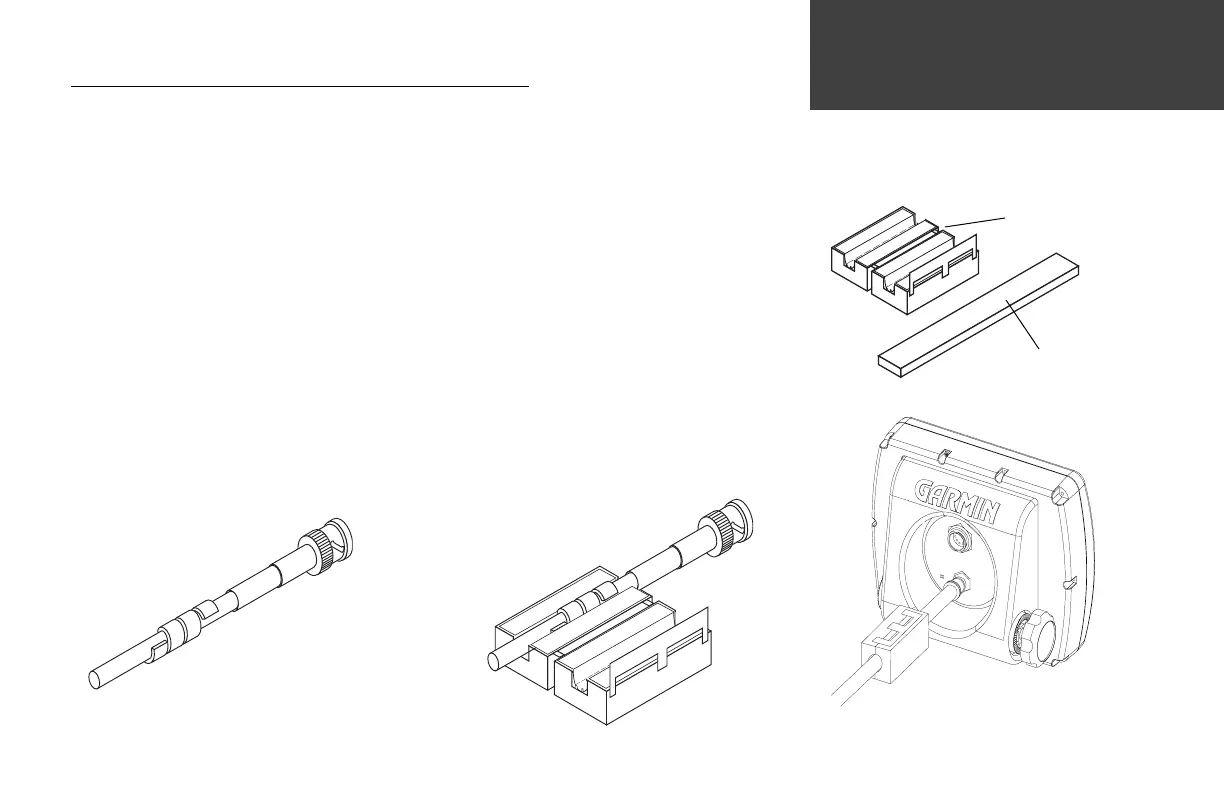 GARMIN