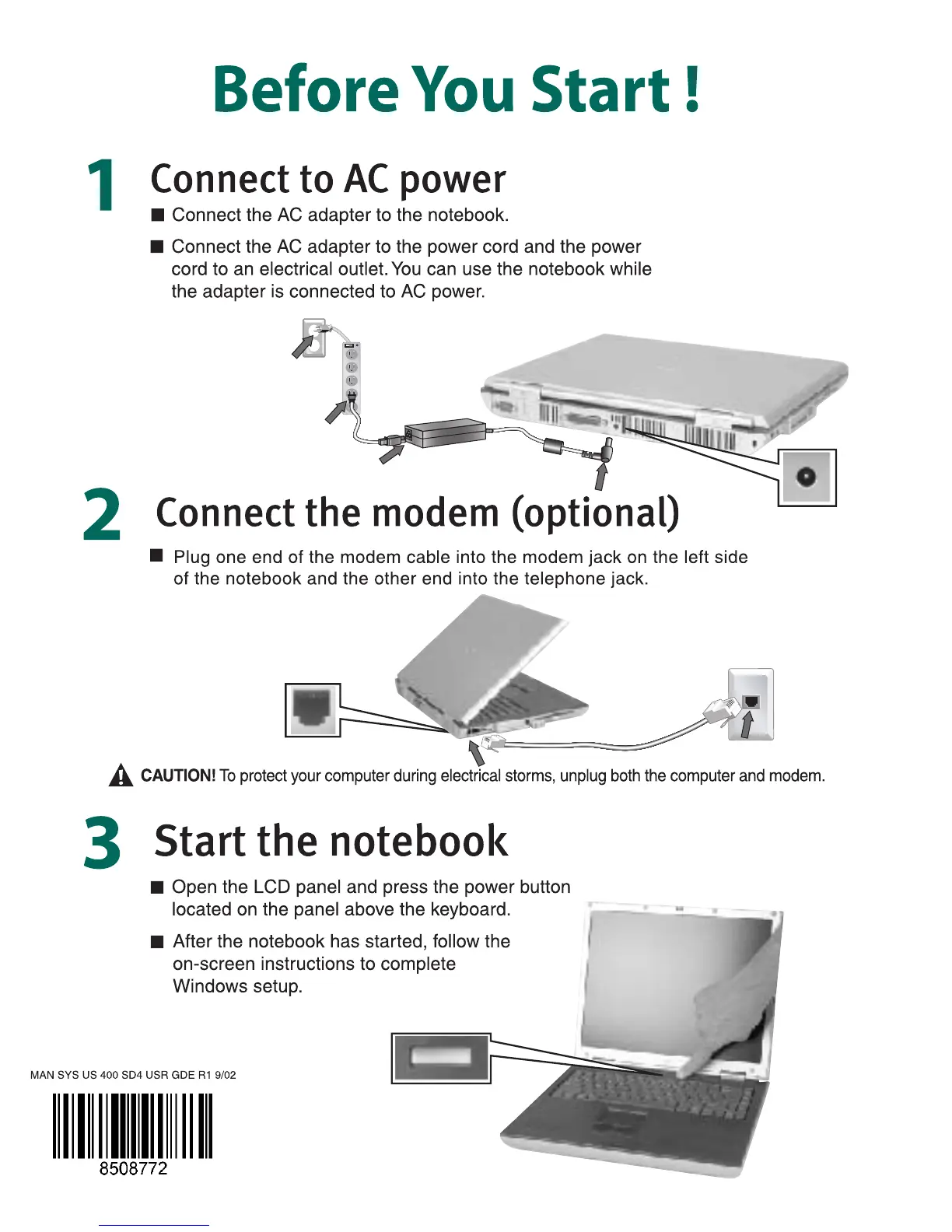 Before You Start !

1 Connect to AC power

■ Connect the AC adapter to the notebook.

■ Connect the AC adapter to the power cord and the power cord to an electrical outlet. You can use the notebook while the adapter is connected to AC power.

2 Connect the modem (optional)

■ Plug one end of the modem cable into the modem jack on the left side of the notebook and the other end into the telephone jack.

CAUTION! To protect your computer during electrical storms, unplug both the computer and modem.

3 Start the notebook

■ Open the LCD panel and press the power button located on the panel above the keyboard.

■ After the notebook has started, follow the on-screen instructions to complete Windows setup.

MAN SYS US 400 SD4 USR GDE R1 9/02

8508772