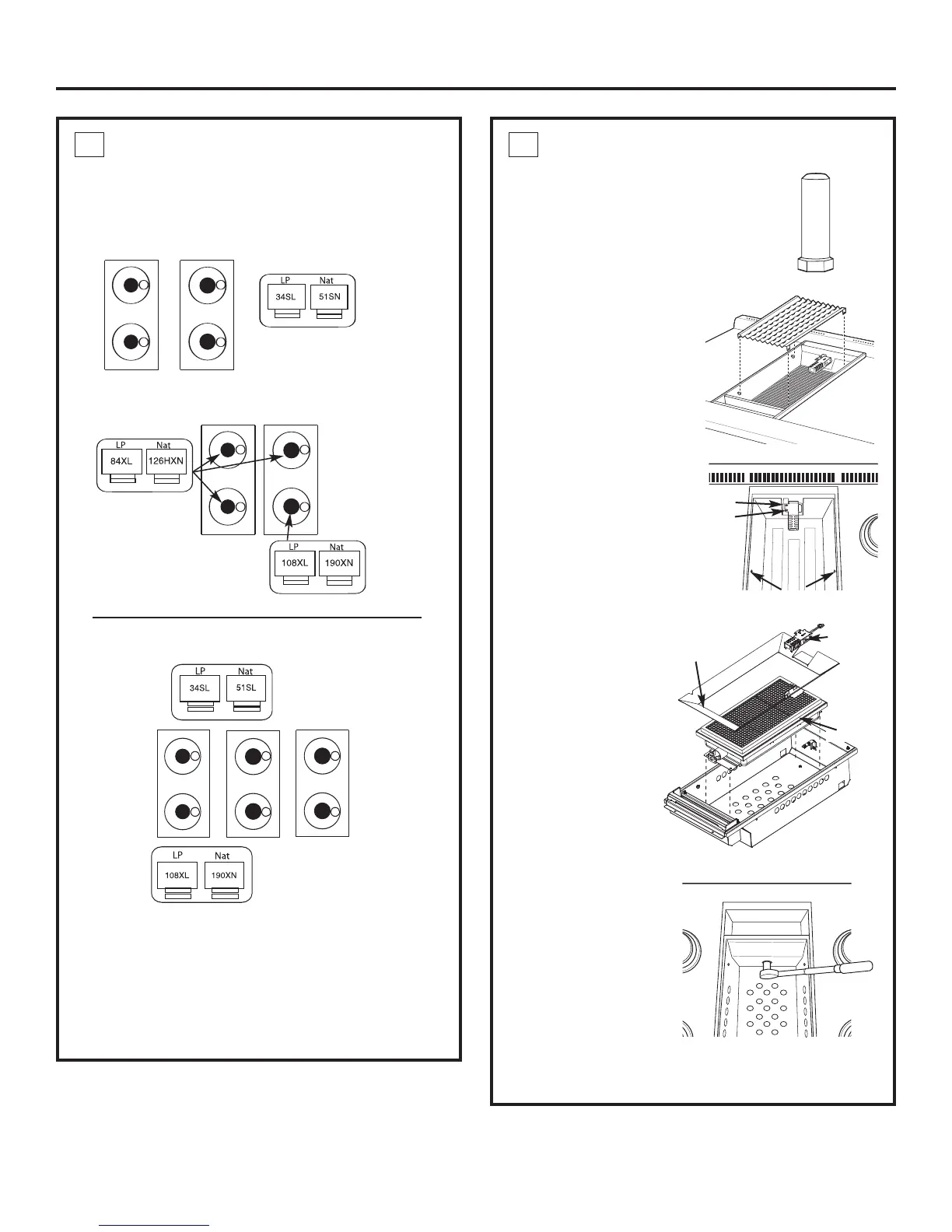 LP Nat
34SL 51SN

LP Nat
84XL 126HXN

LP Nat
108XL 190XN

LP Nat
34SL 51SL

LP Nat
108XL 190XN