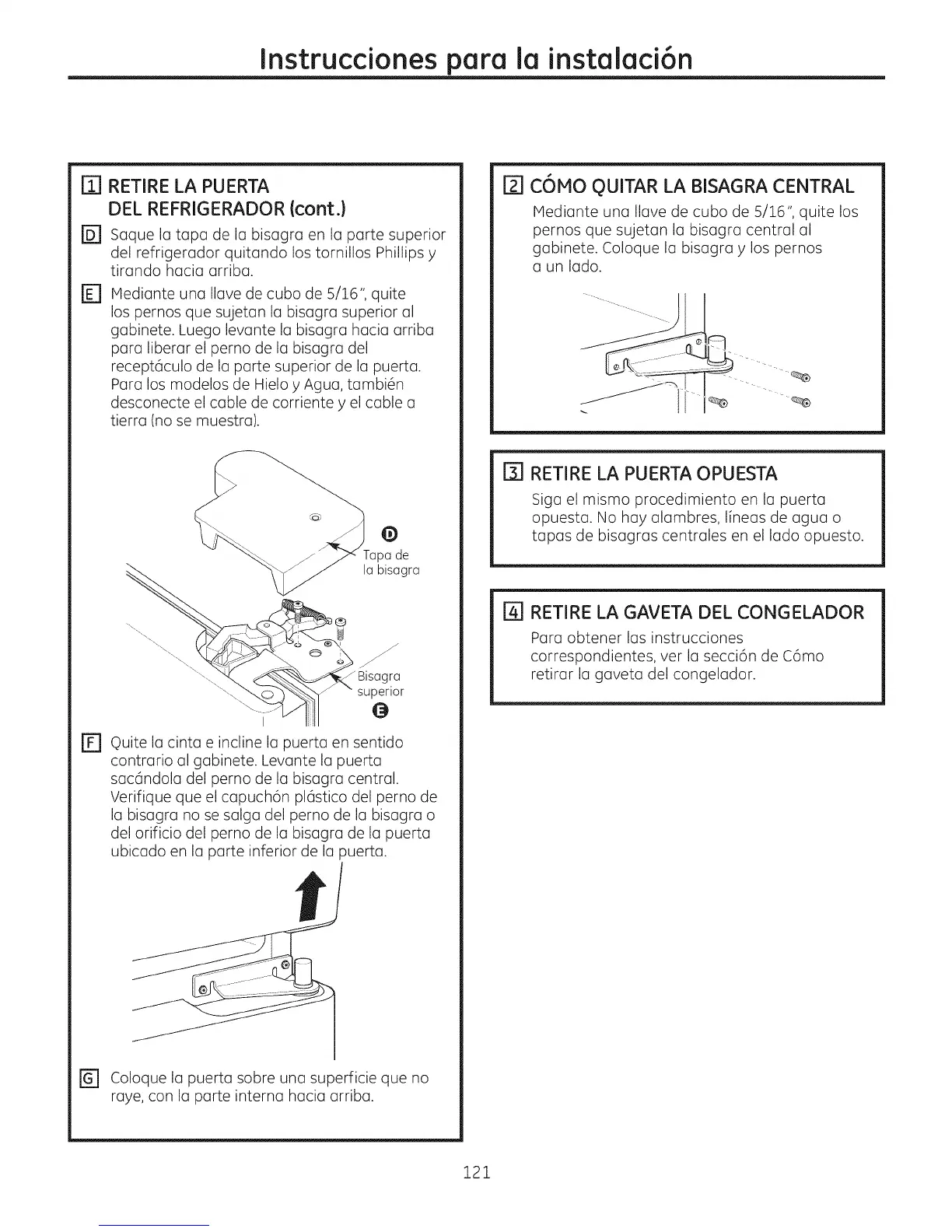 Instrucciones para la instalación

1 RETIRE LA PUERTA DEL REFRIGERADOR (cont.)

D Saque la tapa de la bisagra en la parte superior del refrigerador quitando los tornillos Phillips y tirando hacia arriba.

E Mediante una llave de cubo de 5/16", quite los pernos que sujetan la bisagra superior al gabinete. Luego levante la bisagra hacia arriba para liberar el perno de la bisagra del receptáculo de la parte superior de la puerta. Para los modelos de Hielo y Agua, también desconecte el cable de corriente y el cable a tierra (no se muestra).

D

Tapa de la bisagra

Bisagra superior

E

F Quite la cinta e incline la puerta en sentido contrario al gabinete. Levante la puerta sacándola del perno de la bisagra central. Verifique que el capuchón plástico del perno de la bisagra no se salga del perno de la bisagra o del orificio del perno de la bisagra de la puerta ubicado en la parte inferior de la puerta.

G Coloque la puerta sobre una superficie que no raye, con la parte interna hacia arriba.

2 CÓMO QUITAR LA BISAGRA CENTRAL

Mediante una llave de cubo de 5/16", quite los pernos que sujetan la bisagra central al gabinete. Coloque la bisagra y los pernos a un lado.

3 RETIRE LA PUERTA OPUESTA

Siga el mismo procedimiento en la puerta opuesta. No hay alambres, líneas de agua o tapas de bisagras centrales en el lado opuesto.

4 RETIRE LA GAVETA DEL CONGELADOR

Para obtener las instrucciones correspondientes, ver la sección de Cómo retirar la gaveta del congelador.

121