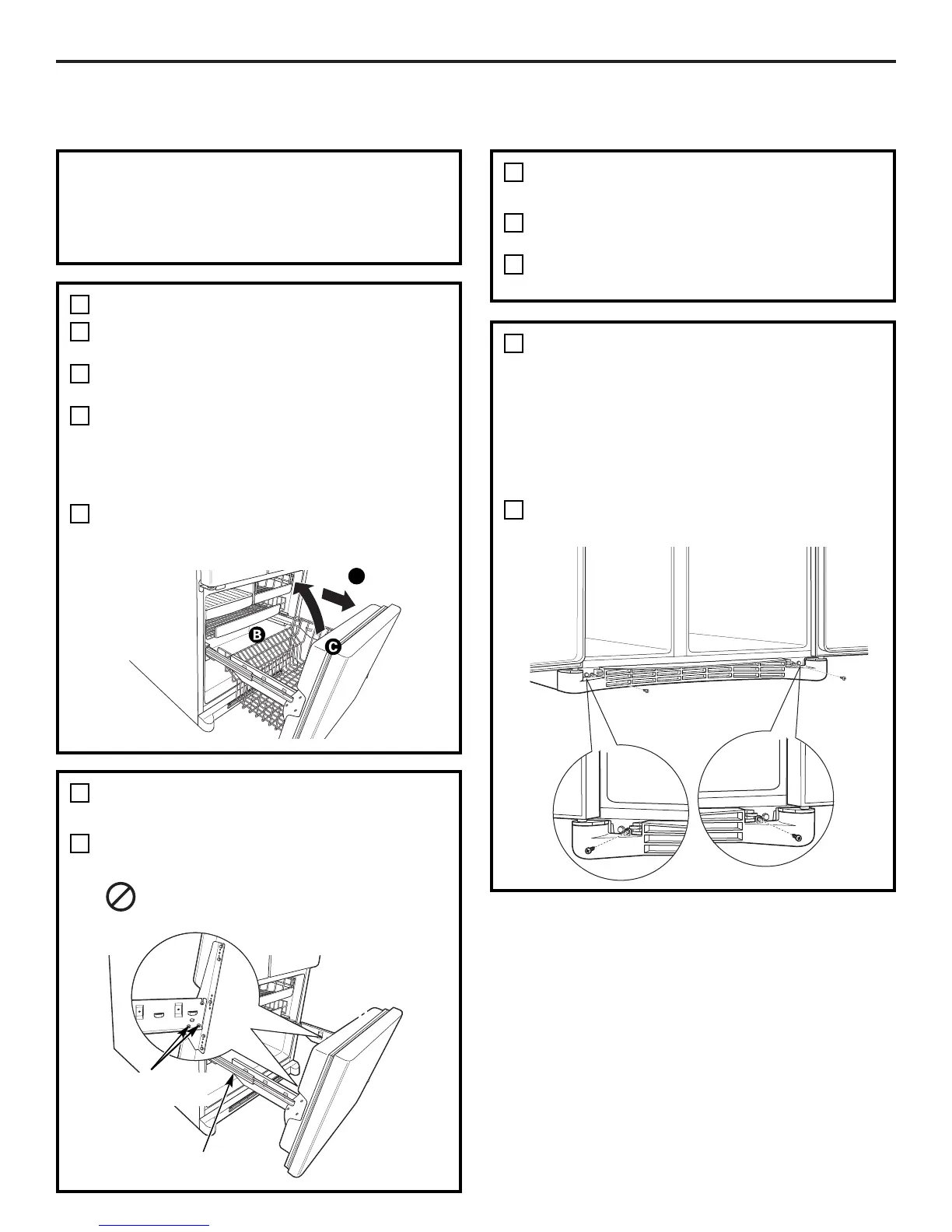 B

C