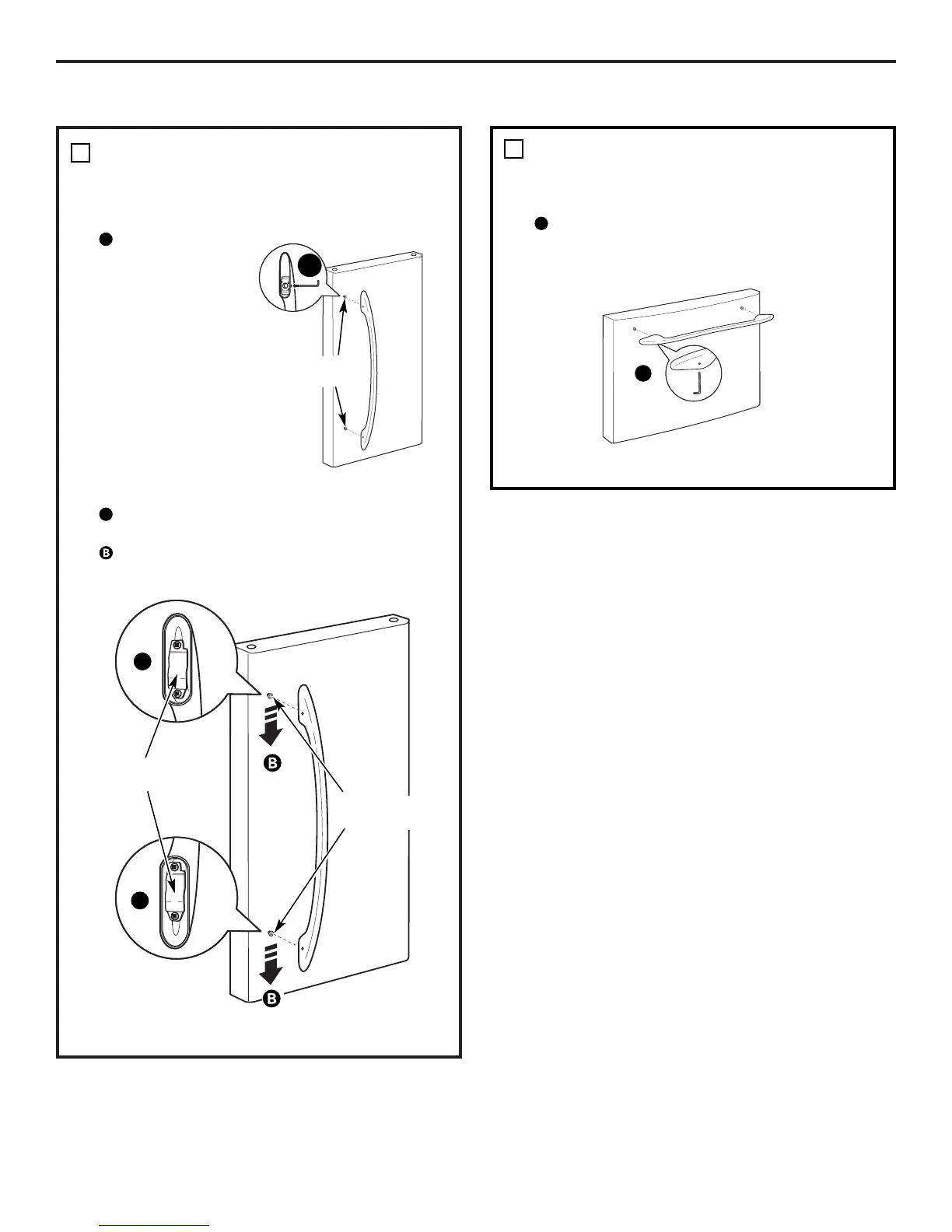 B

B

B