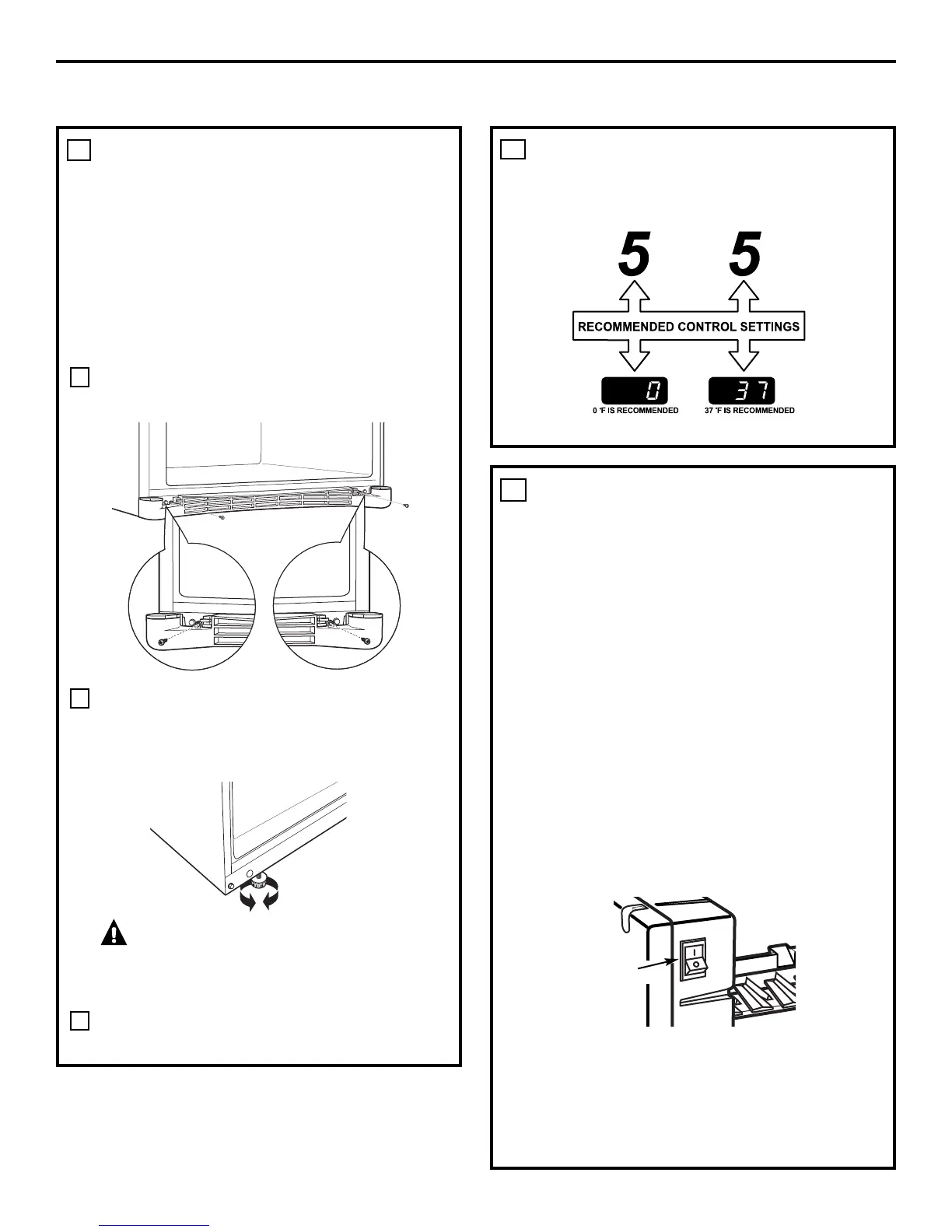 5 5

RECOMMENDED CONTROL SETTINGS

0

37

0 °F IS RECOMMENDED

37 °F IS RECOMMENDED

I
O