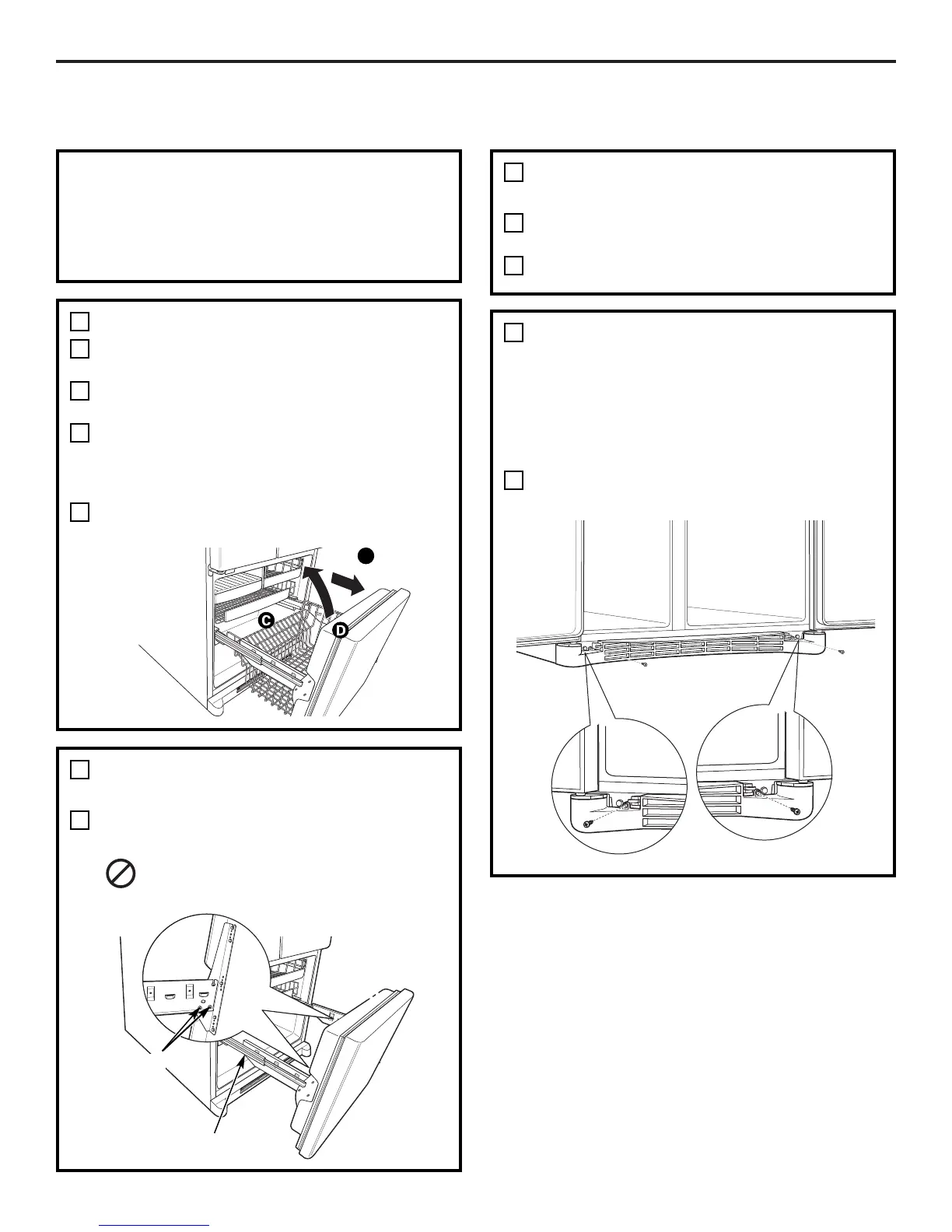 C

D