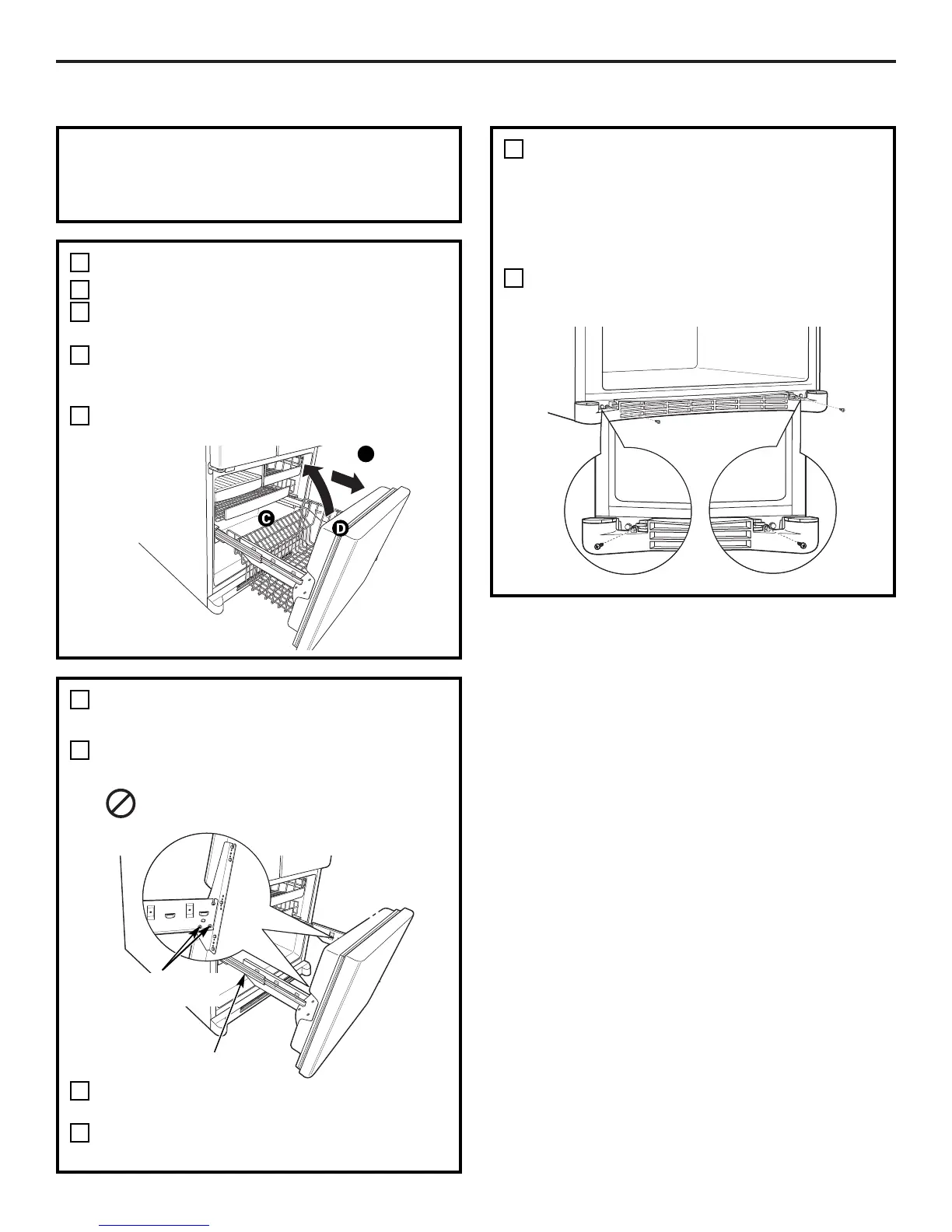 C

D