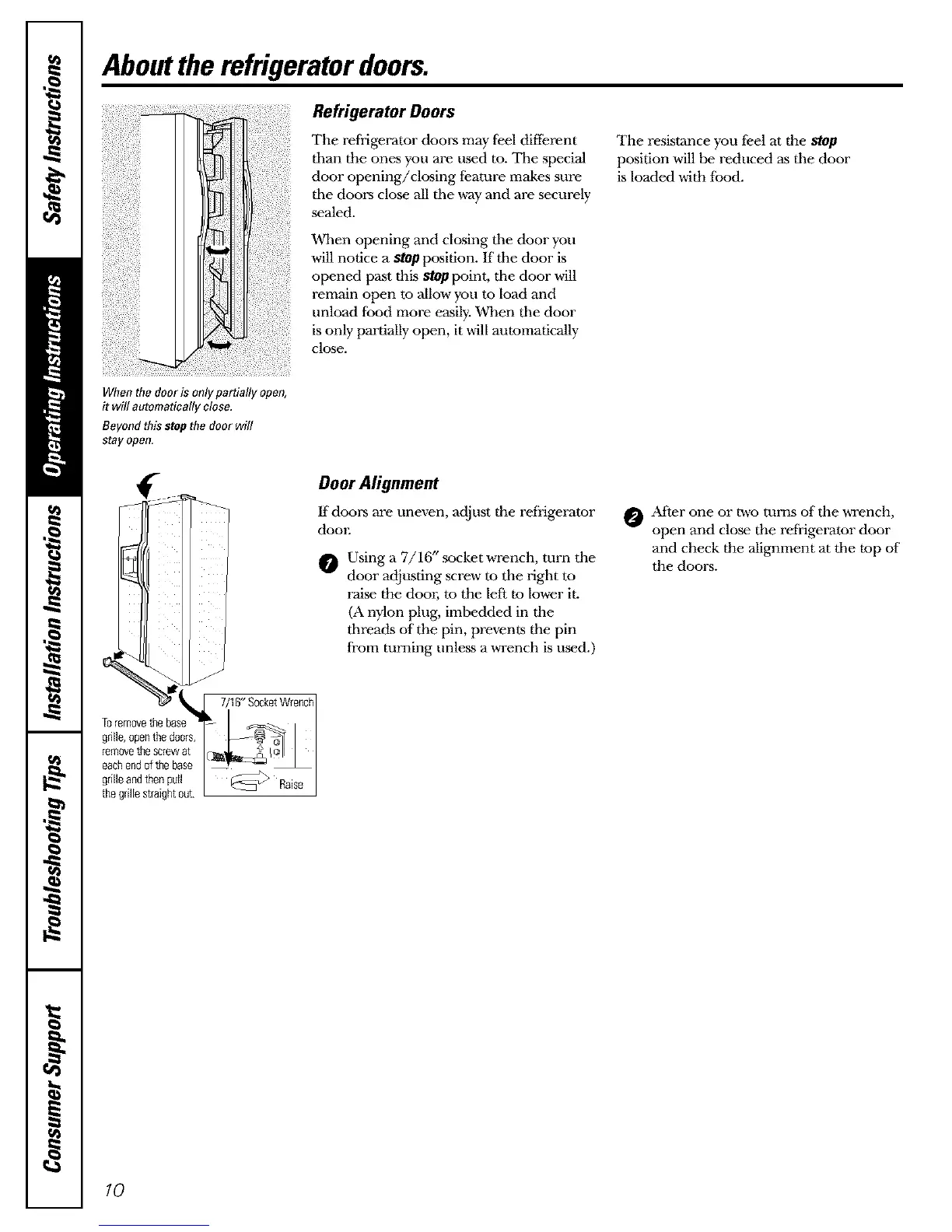 Safety Instructions

Operating Instructions

Installation Instructions

Troubleshooting Tips

Consumer Support

About the refrigerator doors.

When the door is only partially open, it will automatically close.

Beyond this stop the door will stay open.

Refrigerator Doors

The refrigerator doors may feel different than the ones you are used to. The special door opening/closing feature makes sure the doors close all the way and are securely sealed.

When opening and closing the door you will notice a stop position. If the door is opened past this stop point, the door will remain open to allow you to load and unload food more easily. When the door is only partially open, it will automatically close.

The resistance you feel at the stop position will be reduced as the door is loaded with food.

To remove the base grille, open the doors, remove the screw at each end of the base grille and then pull the grille straight out.

7/16" Socket Wrench

Raise

Door Alignment

If doors are uneven, adjust the refrigerator door.

1 Using a 7/16" socket wrench, turn the door adjusting screw to the right to raise the door, to the left to lower it. (A nylon plug, imbedded in the threads of the pin, prevents the pin from turning unless a wrench is used.)

2 After one or two turns of the wrench, open and close the refrigerator door and check the alignment at the top of the doors.

10