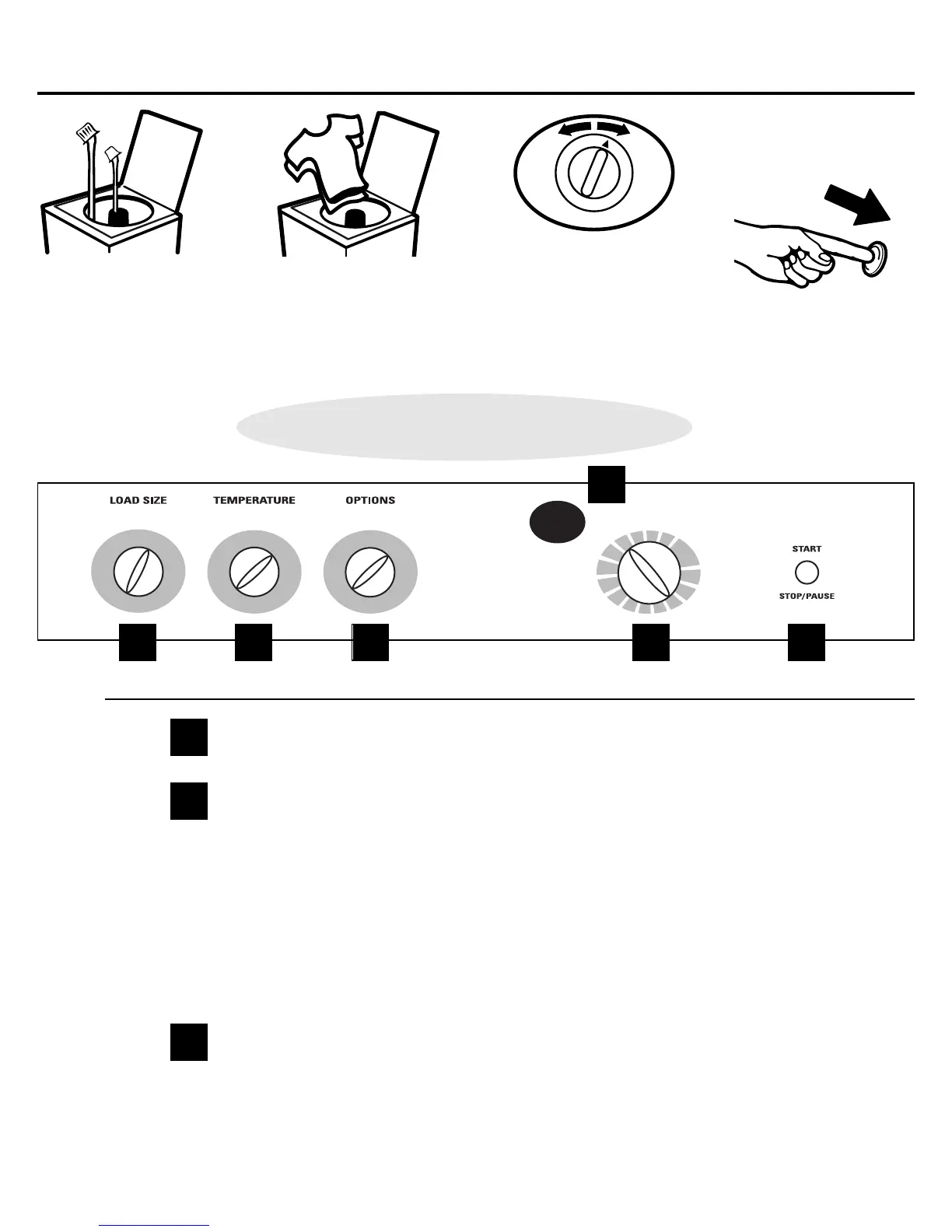 LOAD SIZE

TEMPERATURE

OPTIONS

START

STOP/PAUSE