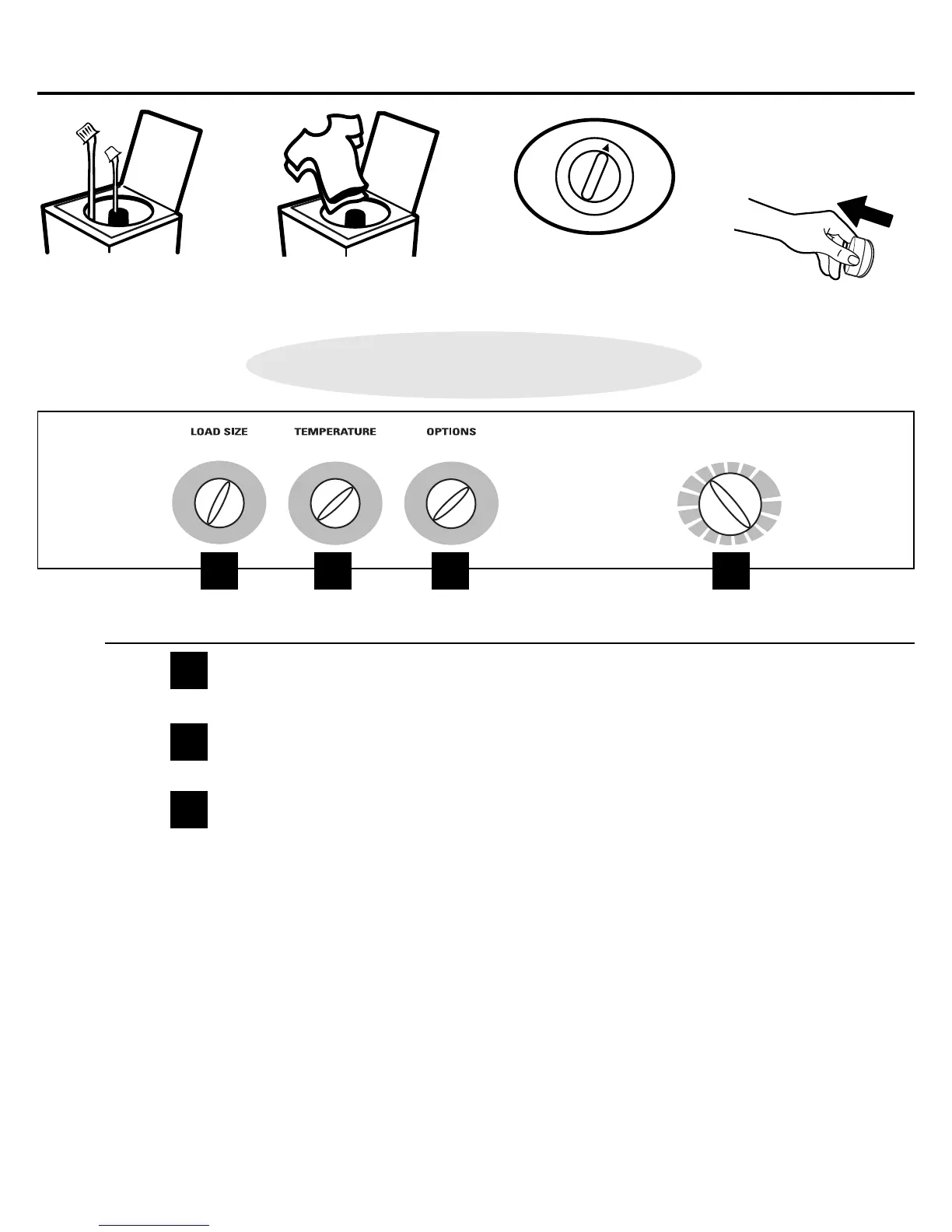 LOAD SIZE

TEMPERATURE

OPTIONS