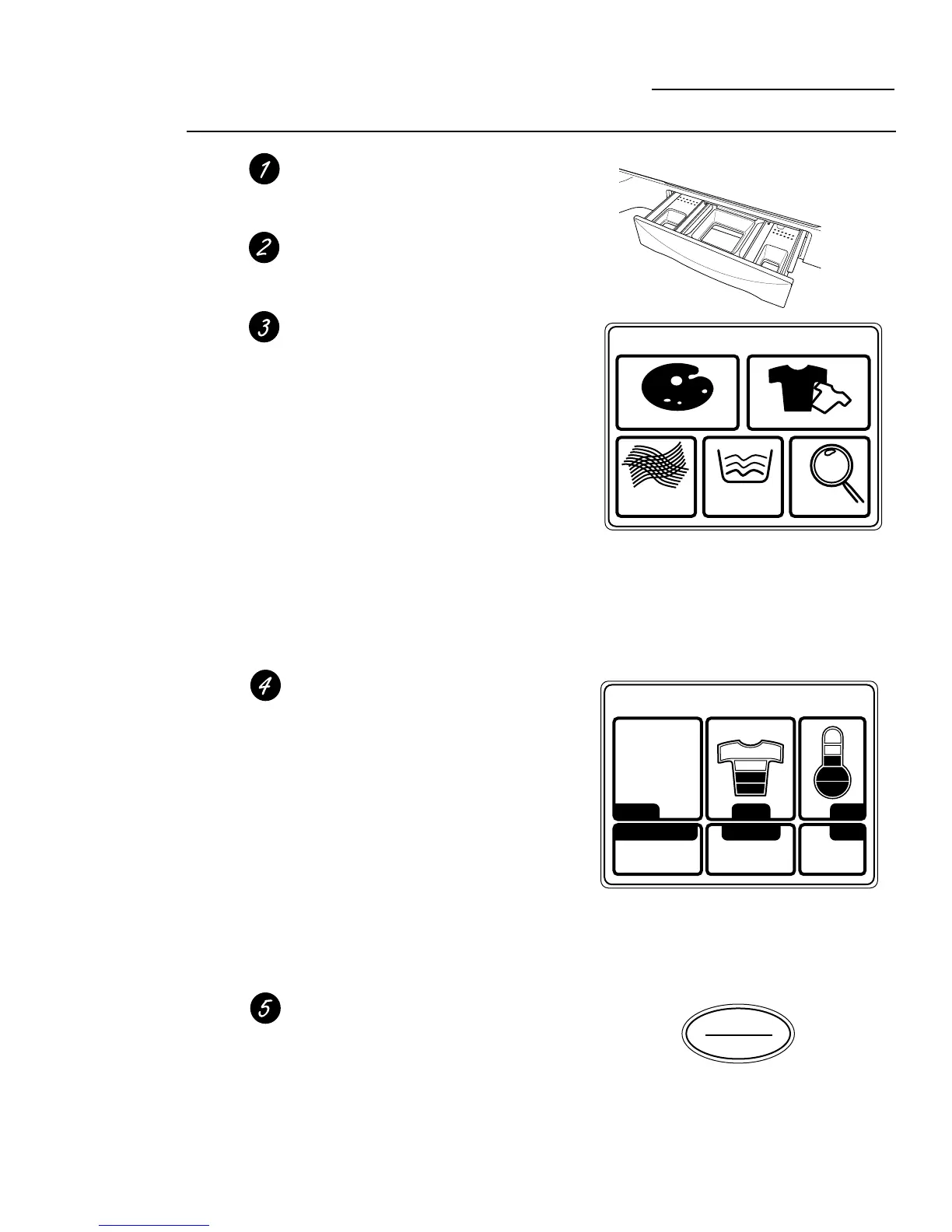 1

2

3

4

5