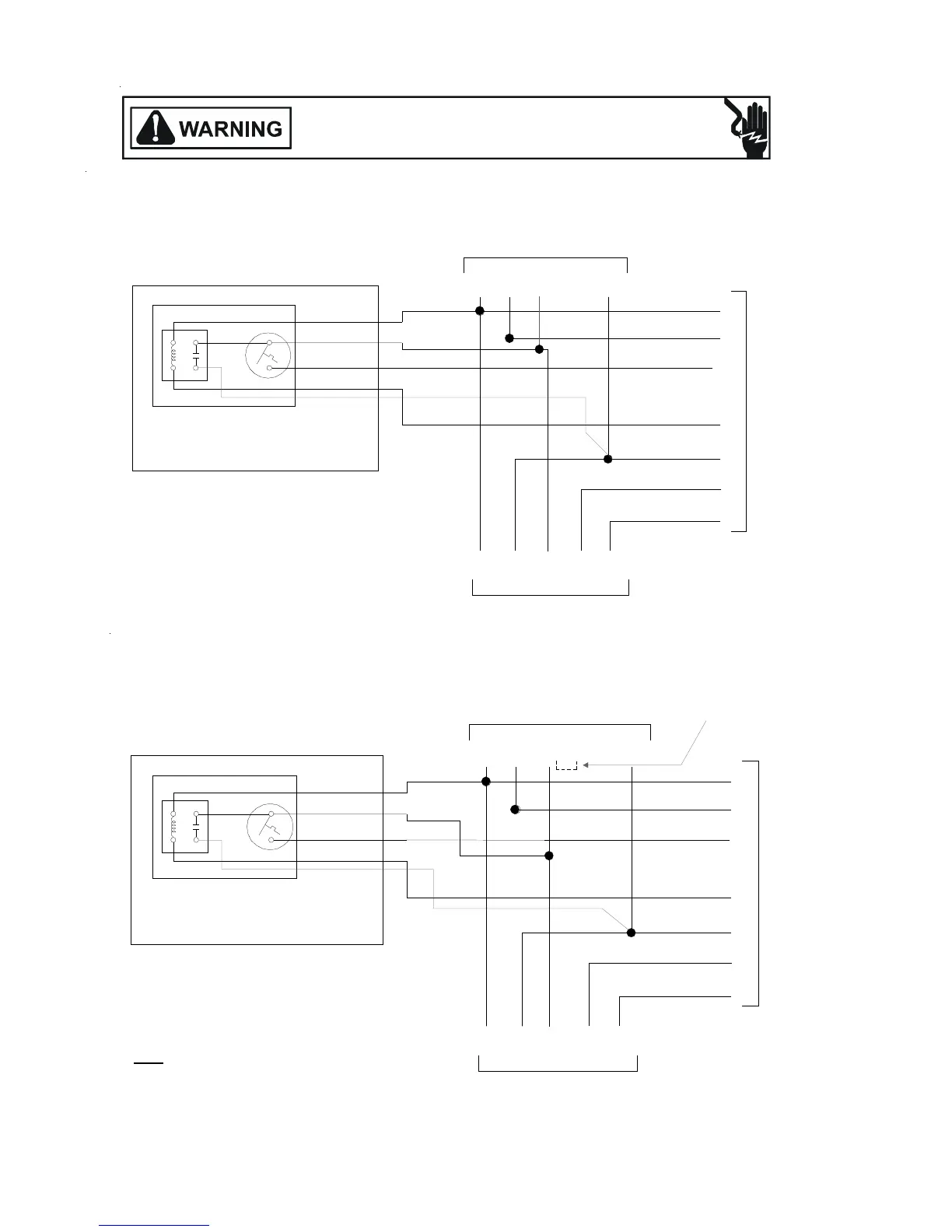 WARNING