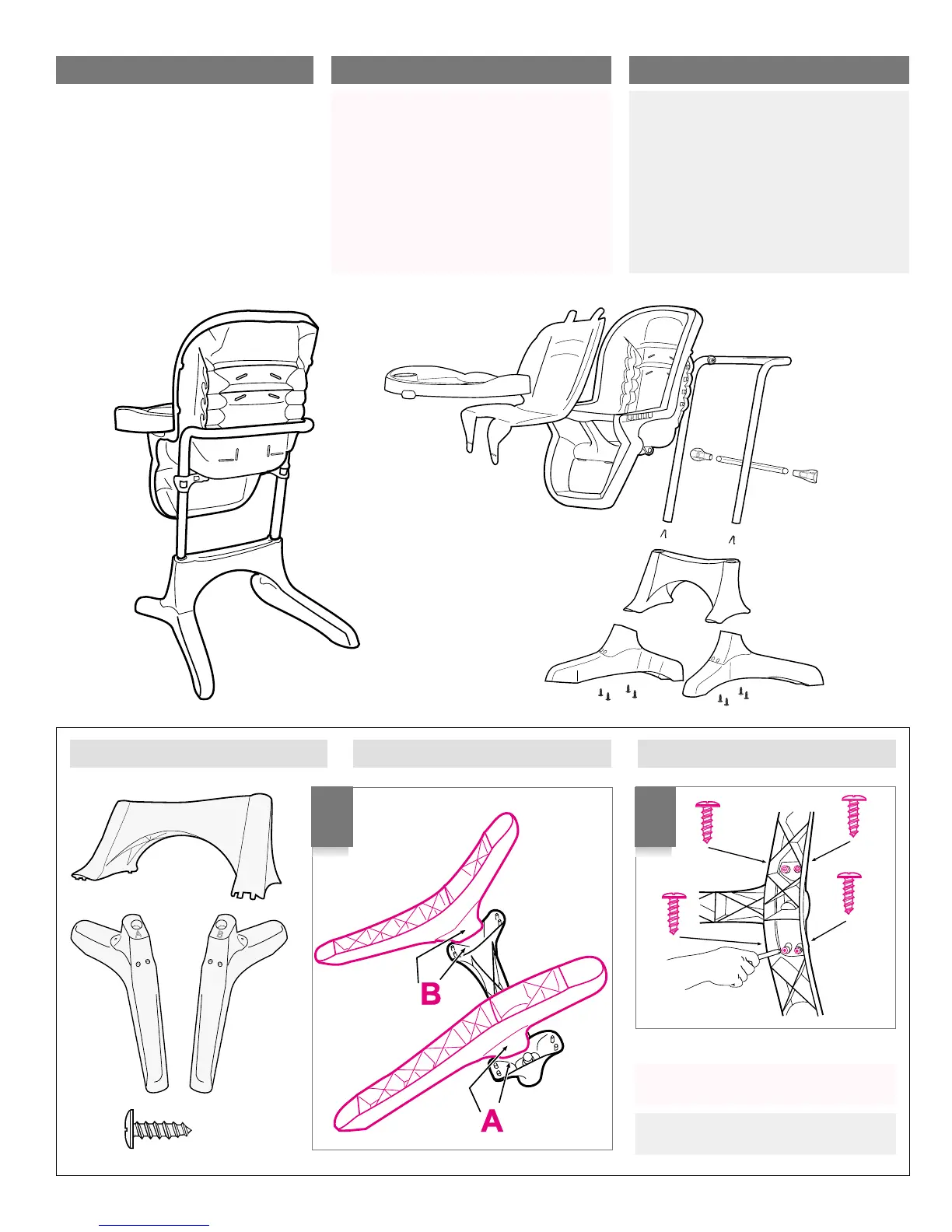 B

A