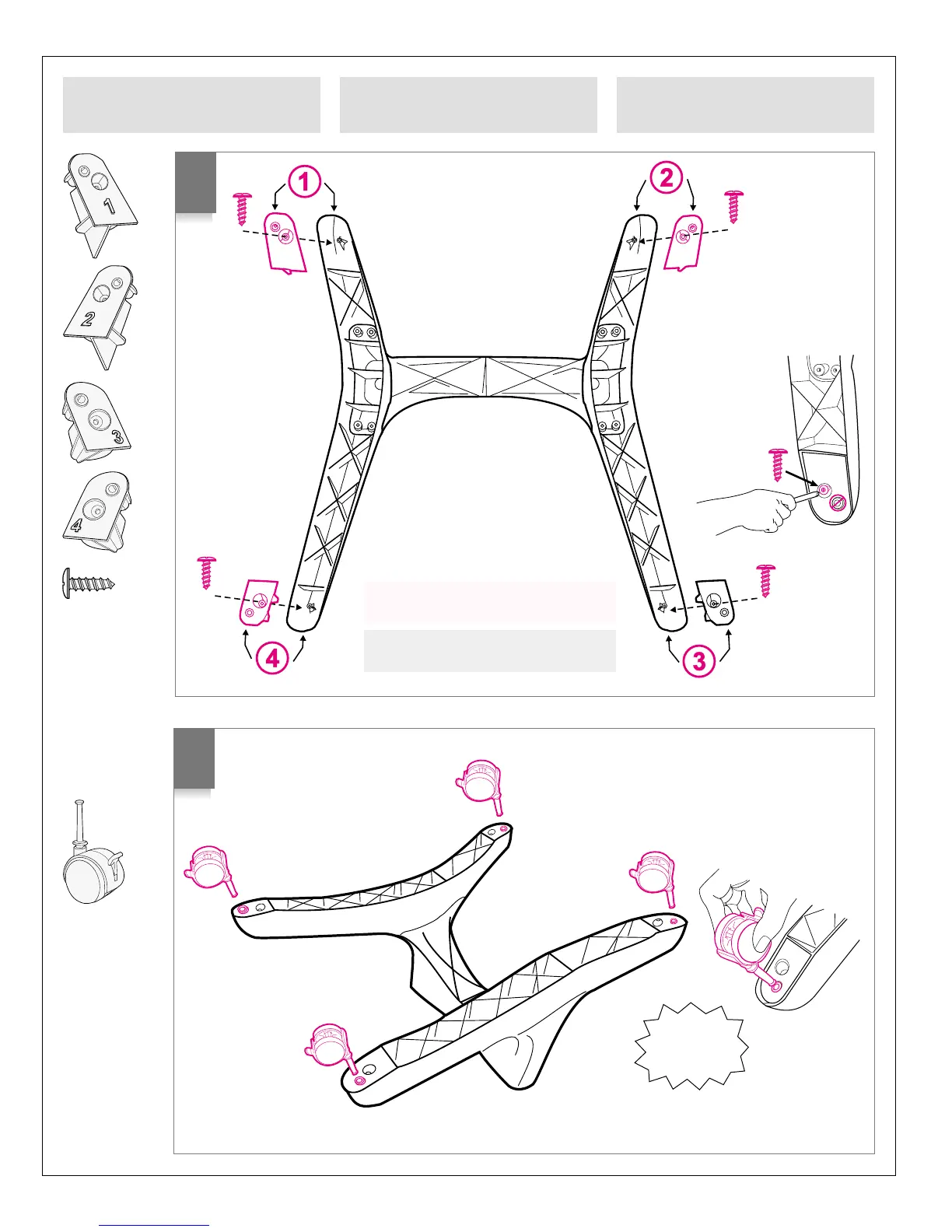 1

2

3

4

1

2

4

3